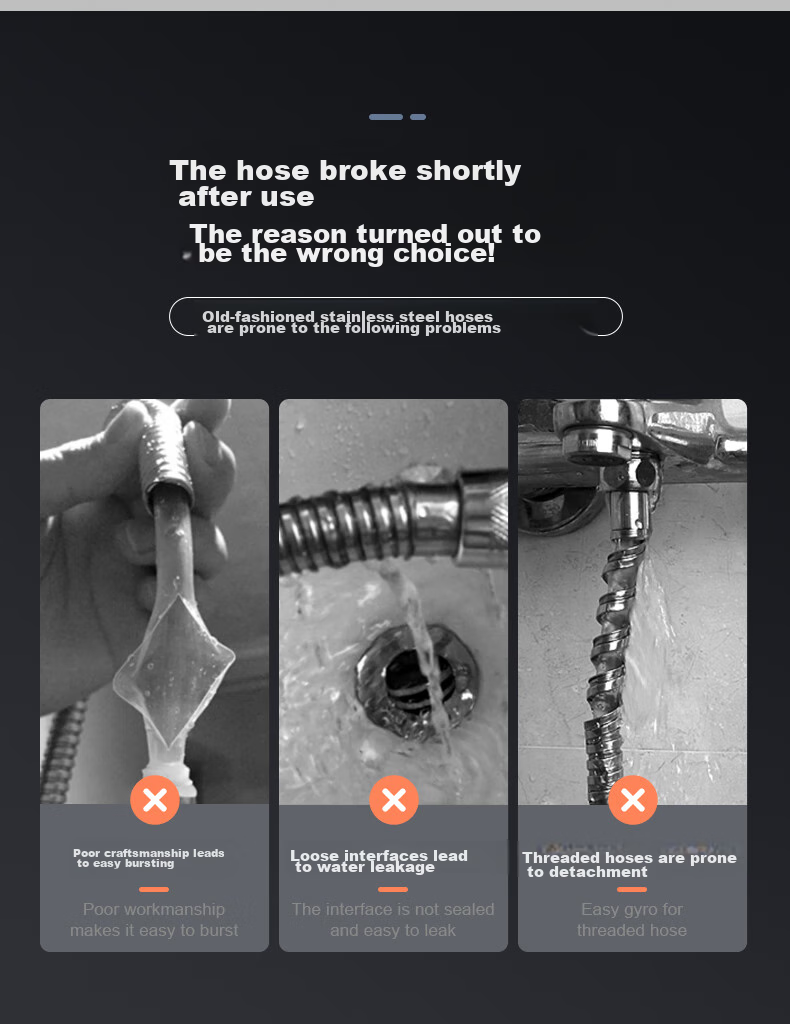 The hose broke shortly after use

The reason turned out to be the wrong choice!

Old-fashioned stainless steel hoses are prone to the following problems

Poor craftsmanship leads to easy bursting

Poor workmanship makes it easy to burst

Loose interfaces lead to water leakage

The interface is not sealed and easy to leak

Threaded hoses are prone to detachment

Easy gyro for threaded hose