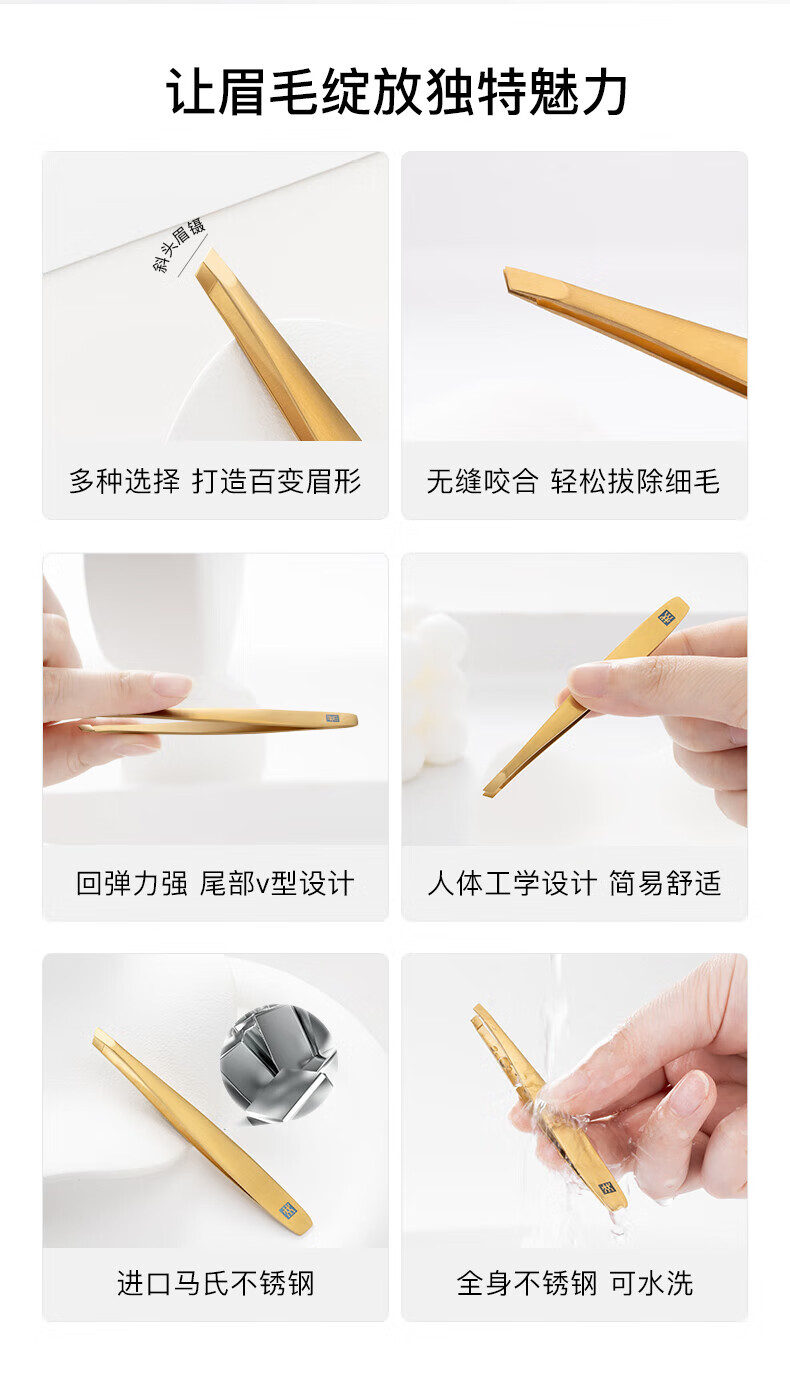 让眉毛绽放独特魅力

斜头眉镊

多种选择 打造百变眉形

无缝咬合 轻松拔除细毛

回弹力强 尾部v型设计

人体工学设计 简易舒适

进口马氏不锈钢

全身不锈钢 可水洗