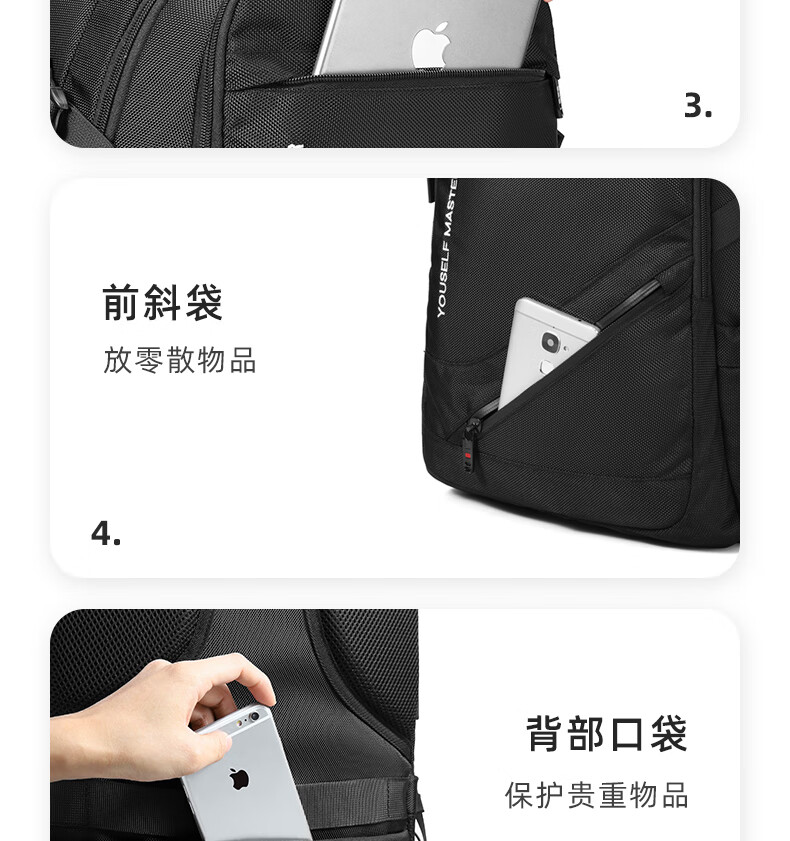 3.

YOUSELF MASTE

前斜袋

放零散物品

4.

背部口袋

保护贵重物品