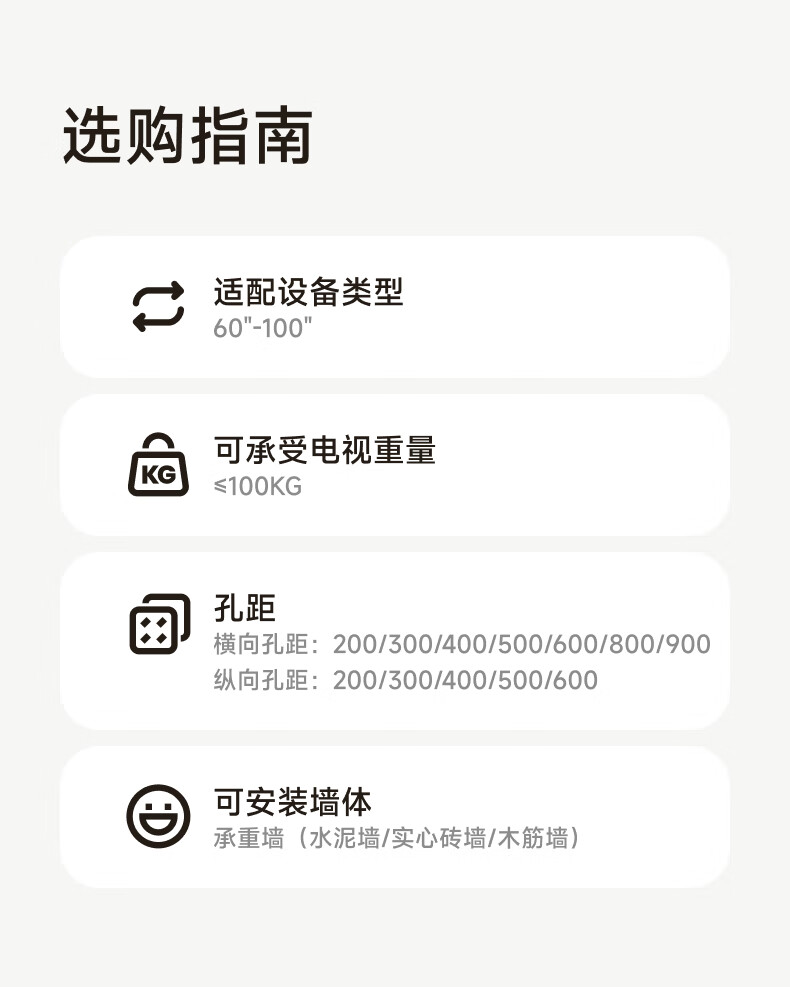 选购指南

适配设备类型
60"-100"

KG
可承受电视重量
≤100KG

孔距
横向孔距：200/300/400/500/600/800/900
纵向孔距：200/300/400/500/600

可安装墙体
承重墙（水泥墙/实心砖墙/木筋墙）