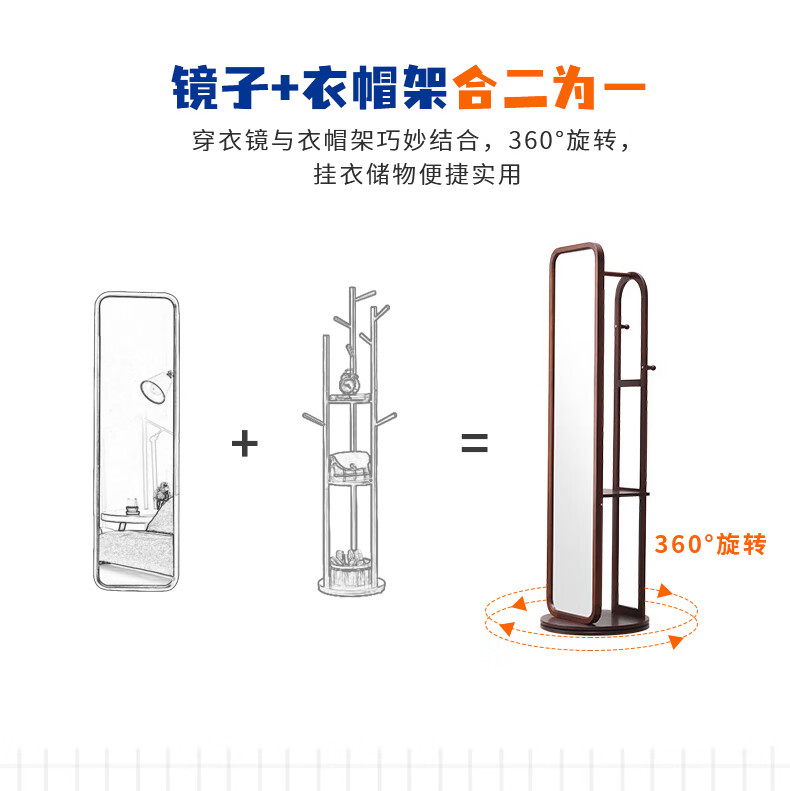 镜子+衣帽架合二为一

穿衣镜与衣帽架巧妙结合，360°旋转，挂衣储物便捷实用

+

=

360°旋转