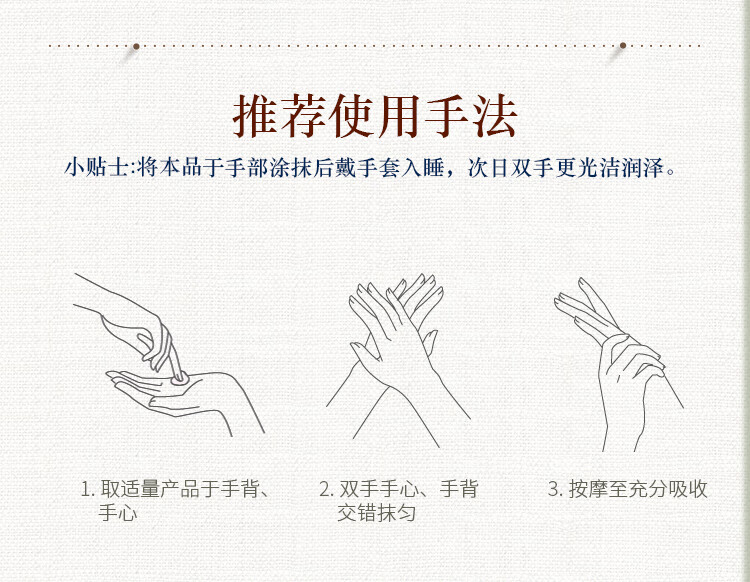 推荐使用手法

小贴士:将本品于手部涂抹后戴手套入睡，次日双手更光洁润泽。

1. 取适量产品于手背、手心

2. 双手手心、手背交错抹匀

3. 按摩至充分吸收