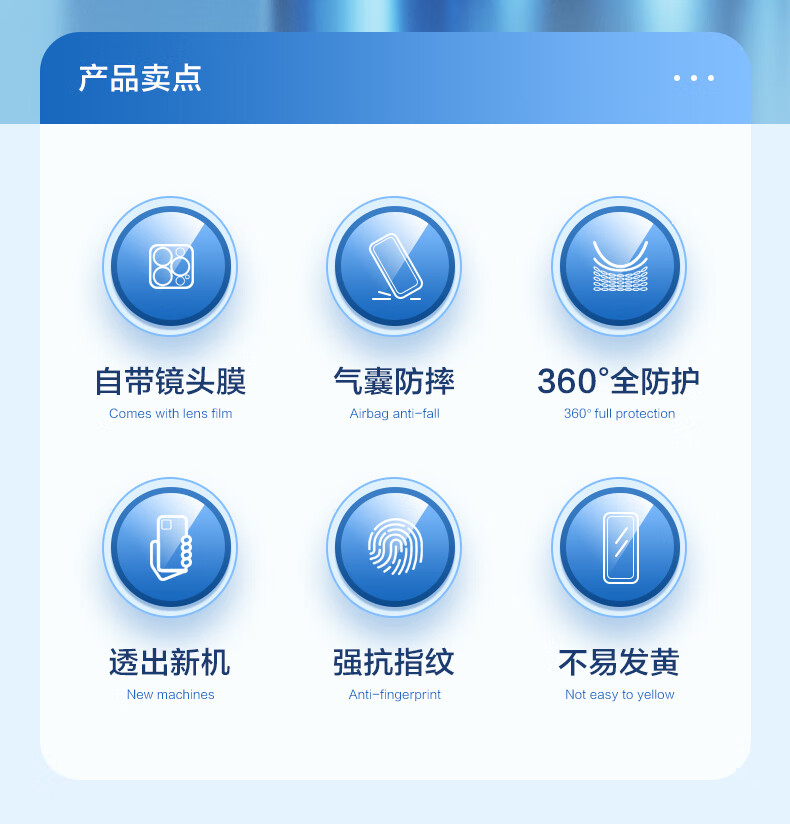 产品卖点

自带镜头膜
Comes with lens film

气囊防摔
Airbag anti-fall

360°全防护
360° full protection

透出新机
New machines

强抗指纹
Anti-fingerprint

不易发黄
Not easy to yellow