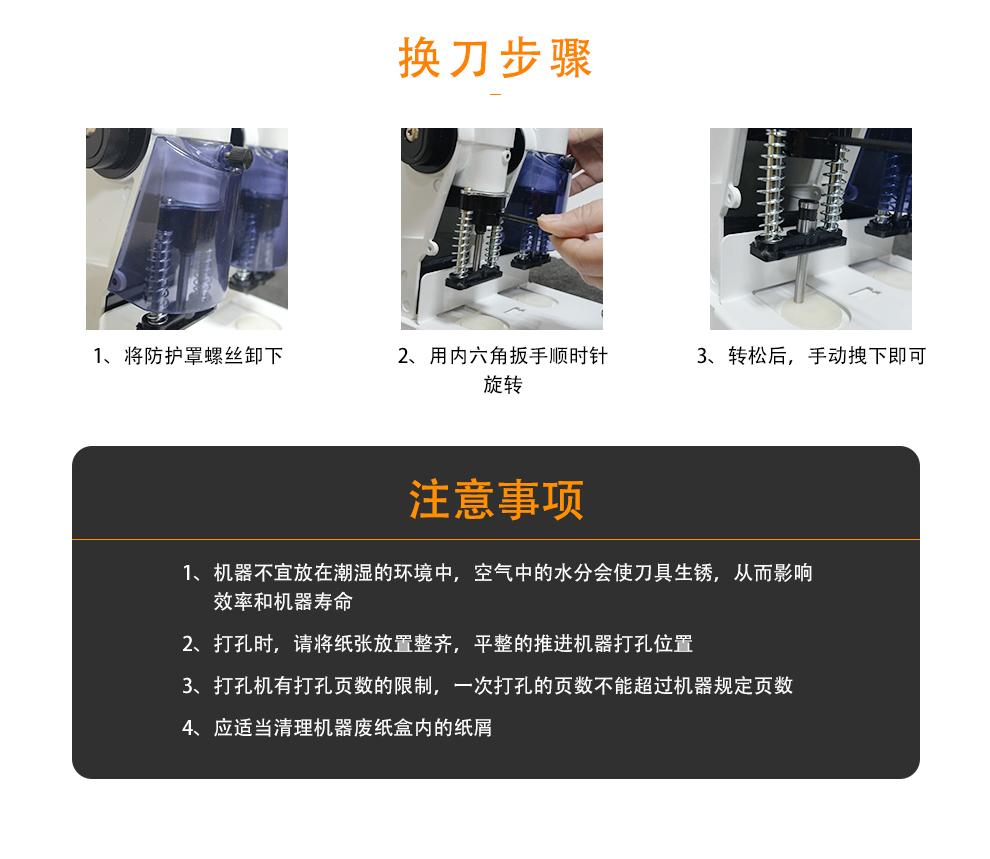 换刀步骤

1、将防护罩螺丝卸下

2、用内六角扳手顺时针旋转

3、转松后，手动拽下即可

注意事项

1、机器不宜放在潮湿的环境中，空气中的水分会使刀具生锈，从而影响效率和机器寿命

2、打孔时，请将纸张放置整齐，平整的推进机器打孔位置

3、打孔机有打孔页数的限制，一次打孔的页数不能超过机器规定页数

4、应适当清理机器废纸盒内的纸屑