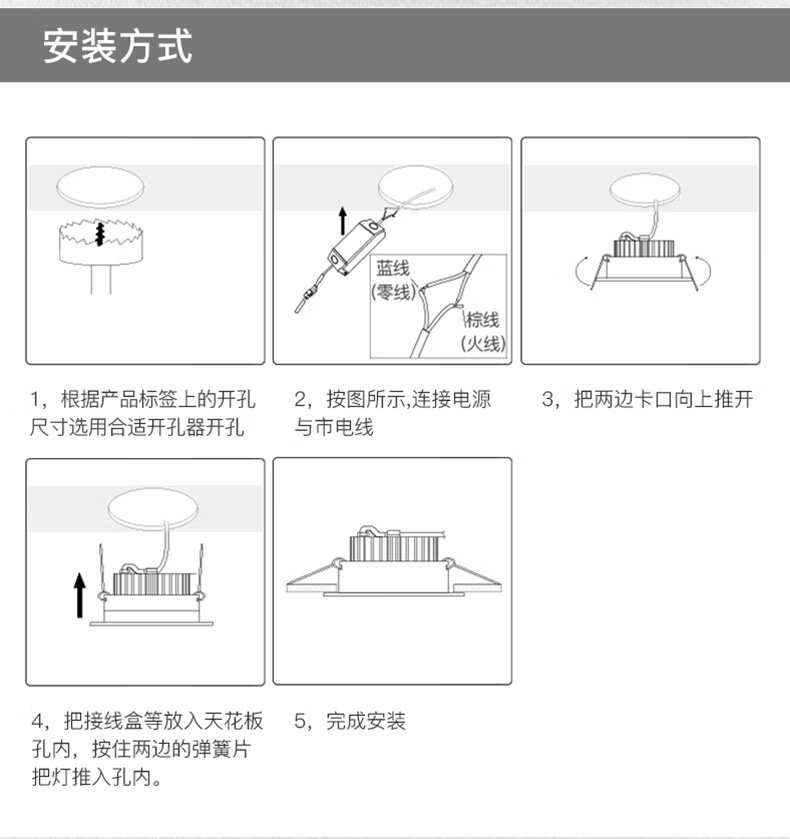 安装方式

蓝线
(零线)
棕线
(火线)

1，根据产品标签上的开孔尺寸选用合适开孔器开孔

2，按图所示,连接电源与市电线

3，把两边卡口向上推开

4，把接线盒等放入天花板孔内，按住两边的弹簧片把灯推入孔内。

5，完成安装