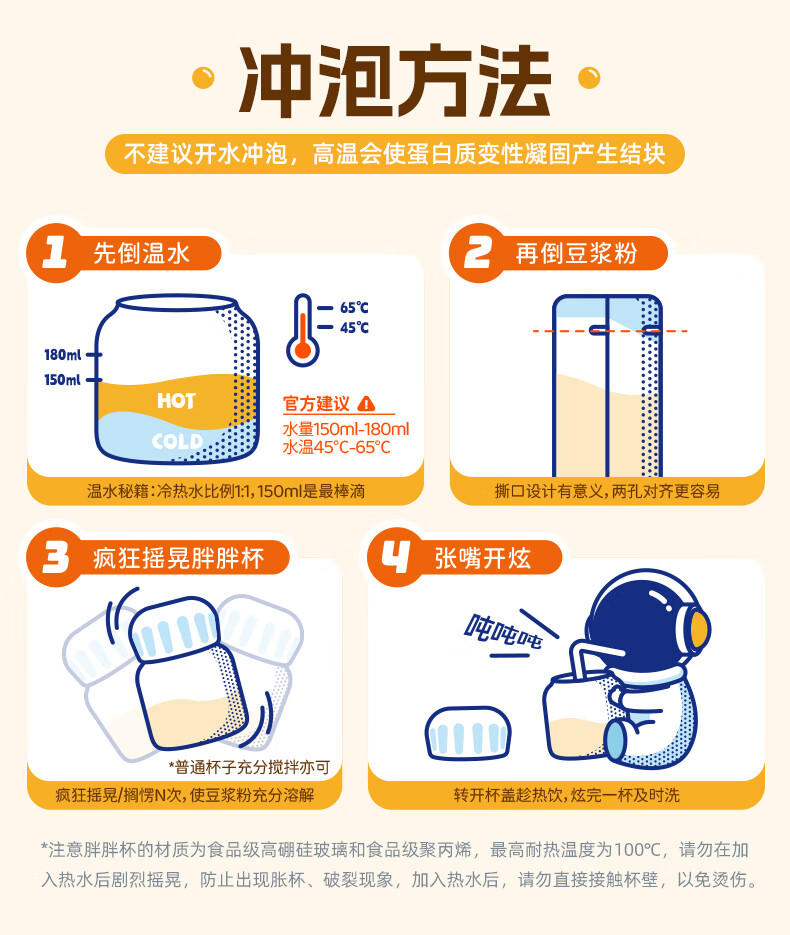 冲泡方法

不建议开水冲泡，高温会使蛋白质变性凝固产生结块

1 先倒温水

180ml
150ml
HOT
COLD
65℃
45℃
官方建议
水量150ml-180ml
水温45°C-65°C

温水秘籍：冷热水比例1:1，150ml是最棒滴

2 再倒豆浆粉

撕口设计有意义，两孔对齐更容易

3 疯狂摇晃胖胖杯

*普通杯子充分搅拌亦可

疯狂摇晃/搁愣N次，使豆浆粉充分溶解

4 张嘴开炫

吨吨吨

转开杯盖趁热饮，炫完一杯及时洗

*注意胖胖杯的材质为食品级高硼硅玻璃和食品级聚丙烯，最高耐热温度为100℃，请勿在加入热水后剧烈摇晃，防止出现胀杯、破裂现象，加入热水后，请勿直接接触杯壁，以免烫伤。