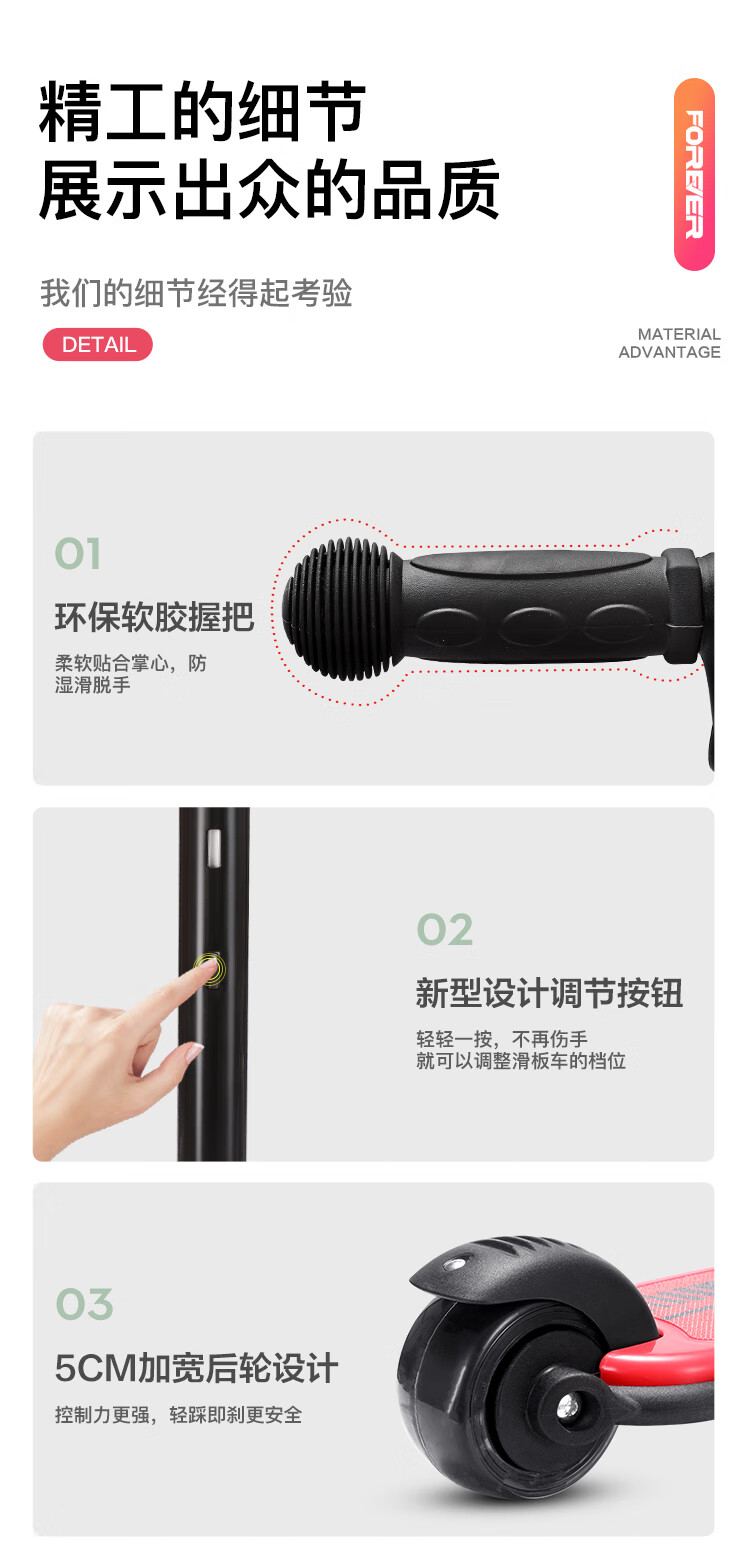 精工的细节
展示出众的品质

FOREVER

我们的细节经得起考验

DETAIL

MATERIAL
ADVANTAGE

01

环保软胶握把

柔软贴合掌心，防湿滑脱手

02

新型设计调节按钮

轻轻一按，不再伤手
就可以调整滑板车的档位

03

5CM加宽后轮设计

控制力更强，轻踩即刹更安全