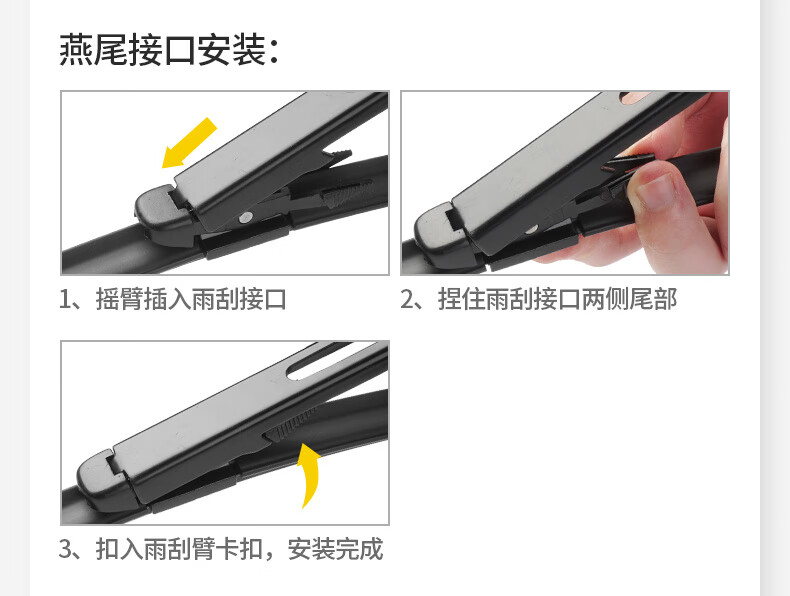 燕尾接口安装：

1、摇臂插入雨刮接口

2、捏住雨刮接口两侧尾部

3、扣入雨刮臂卡扣，安装完成