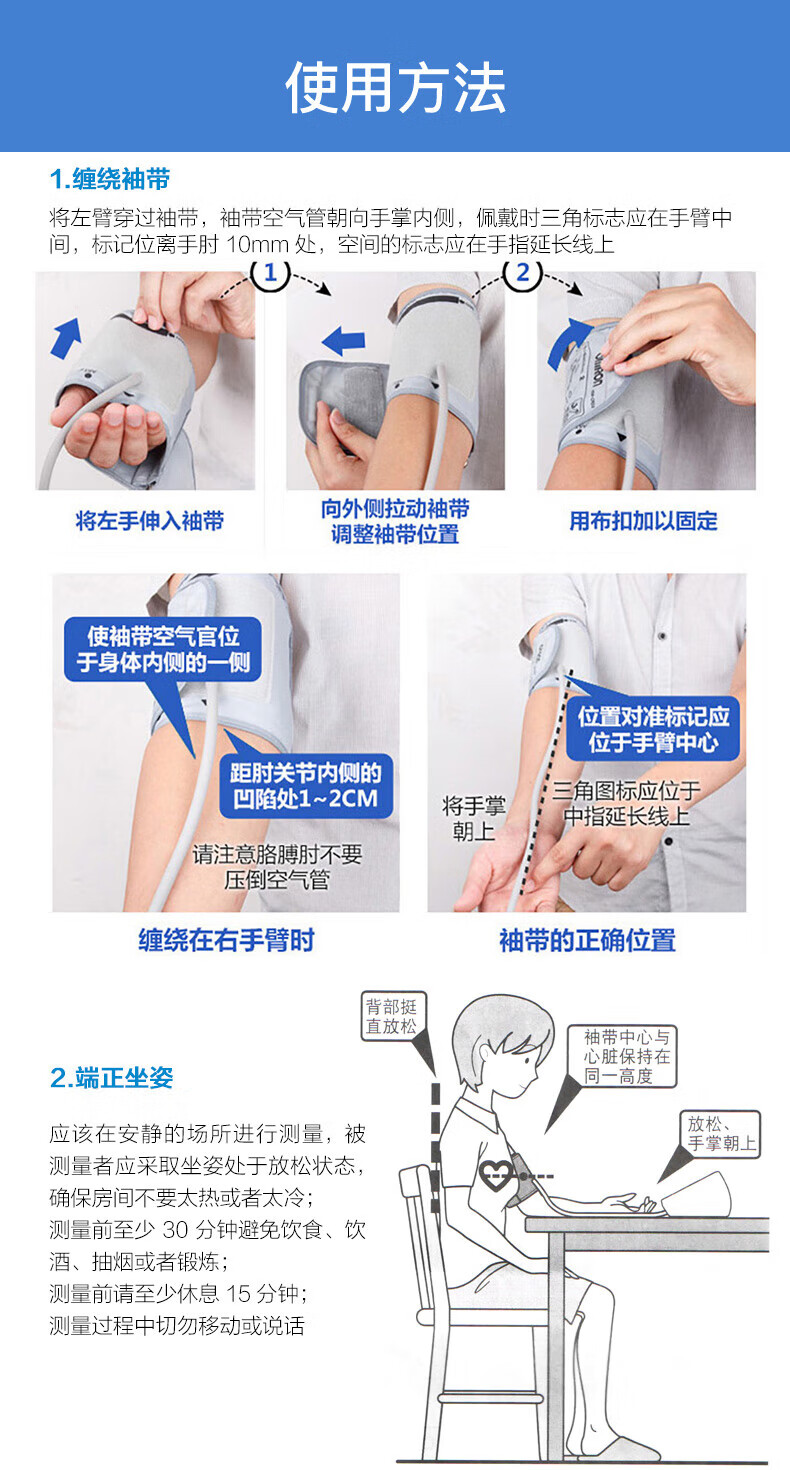 使用方法

1.缠绕袖带

将左臂穿过袖带，袖带空气管朝向手掌内侧，佩戴时三角标志应在手臂中间，标记位离手肘 10mm 处，空间的标志应在手指延长线上

1

2

将左手伸入袖带

向外侧拉动袖带
调整袖带位置

用布扣加以固定

使袖带空气官位于身体内侧的一侧

距肘关节内侧的凹陷处1~2CM

请注意胳膊肘不要压倒空气管

缠绕在右手臂时

位置对准标记应位于手臂中心

将手掌朝上

三角图标应位于中指延长线上

袖带的正确位置

2.端正坐姿

应该在安静的场所进行测量，被测量者应采取坐姿处于放松状态，确保房间不要太热或者太冷；
测量前至少 30 分钟避免饮食、饮酒、抽烟或者锻炼；
测量前请至少休息 15 分钟；
测量过程中切勿移动或说话

背部挺直放松

袖带中心与心脏保持在同一高度

放松、手掌朝上