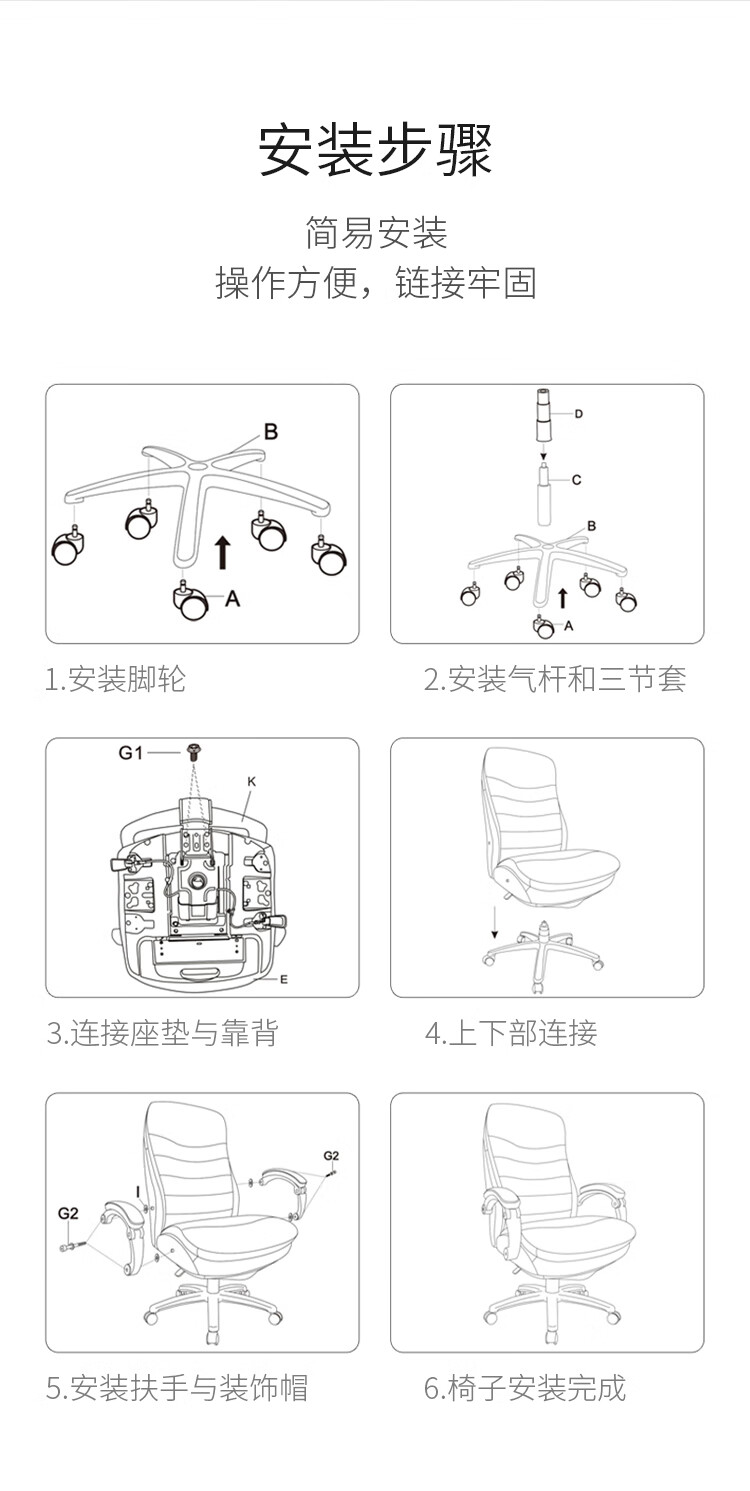 安装步骤

简易安装
操作方便，链接牢固

B
A

1.安装脚轮

D
C
B
A

2.安装气杆和三节套

G1
K
E

3.连接座垫与靠背

4.上下部连接

G2
I
G2

5.安装扶手与装饰帽

6.椅子安装完成