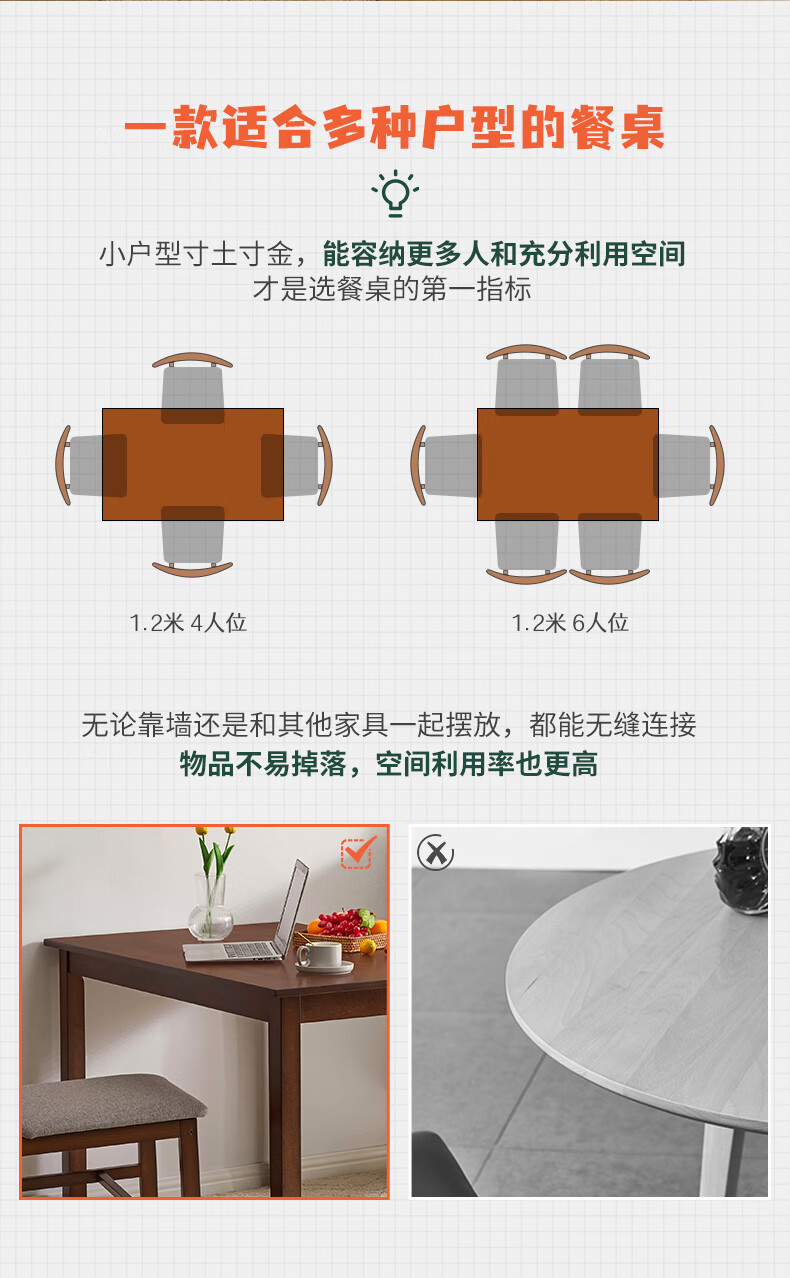 一款适合多种户型的餐桌

小户型寸土寸金，能容纳更多人和充分利用空间
才是选餐桌的第一指标

1.2米 4人位

1.2米 6人位

无论靠墙还是和其他家具一起摆放，都能无缝连接
物品不易掉落，空间利用率也更高