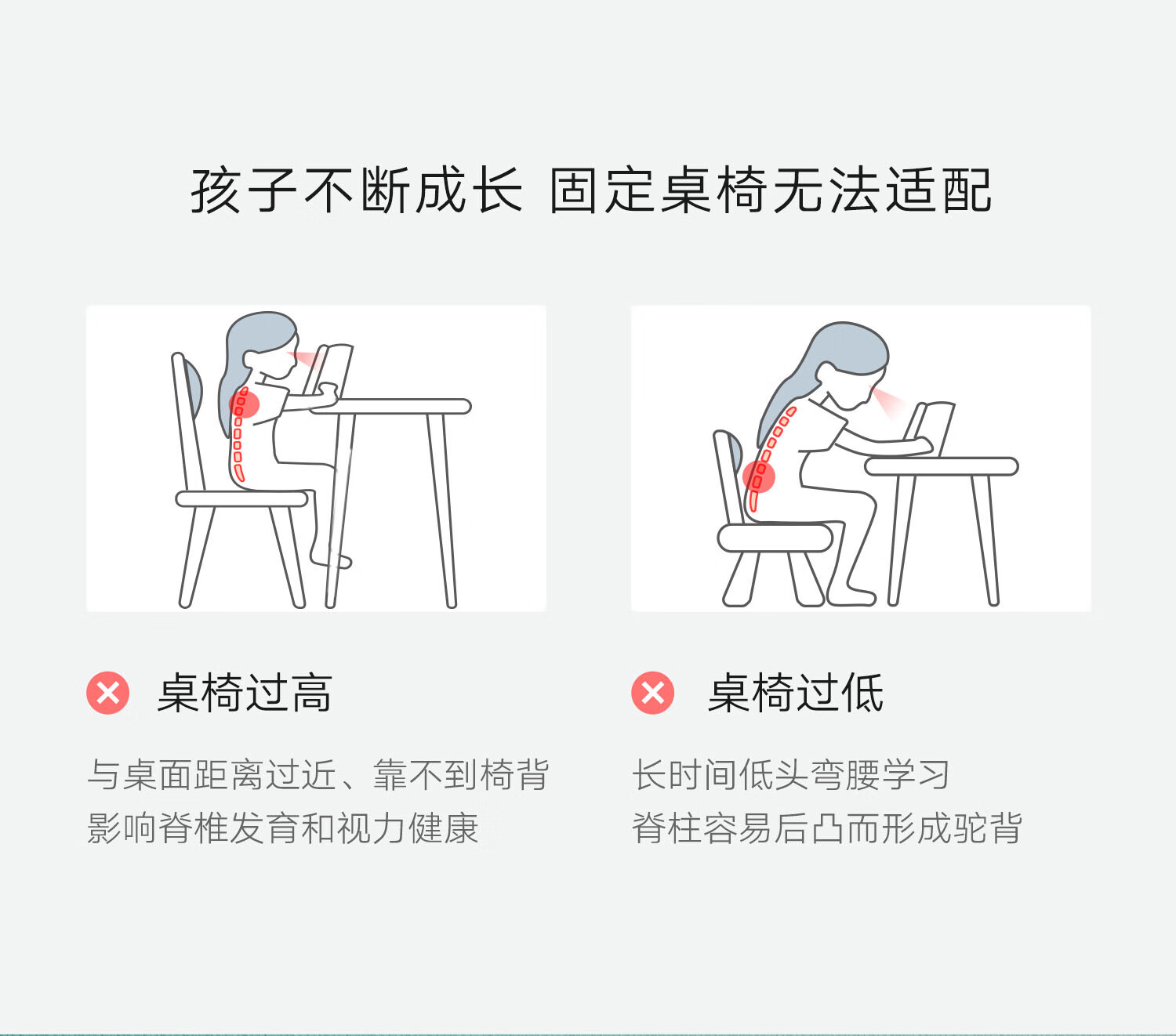 孩子不断成长 固定桌椅无法适配

桌椅过高

与桌面距离过近、靠不到椅背
影响脊椎发育和视力健康

桌椅过低

长时间低头弯腰学习
脊柱容易后凸而形成驼背