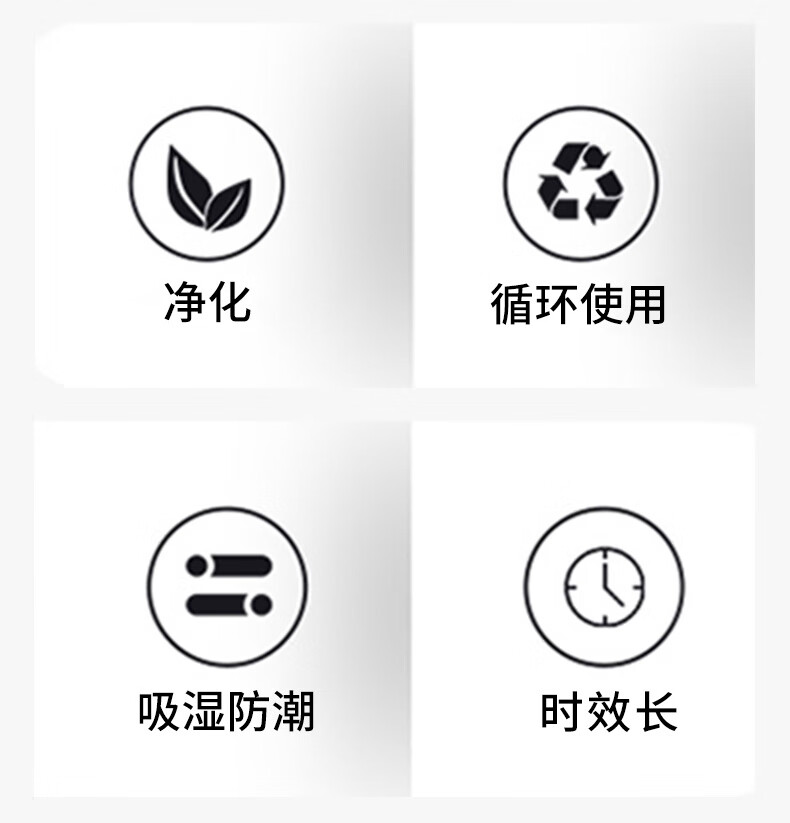 净化

循环使用

吸湿防潮

时效长