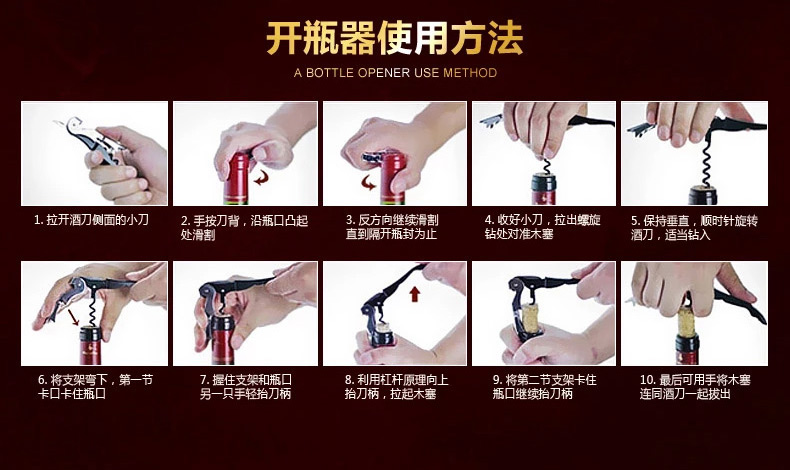 开瓶器使用方法

A BOTTLE OPENER USE METHOD

1. 拉开酒刀侧面的小刀

2. 手按刀背，沿瓶口凸起处滑割

3. 反方向继续滑割直到隔开瓶封为止

4. 收好小刀，拉出螺旋钻处对准木塞

5. 保持垂直，顺时针旋转酒刀，适当钻入

6. 将支架弯下，第一节卡口卡住瓶口

7. 握住支架和瓶口另一只手轻抬刀柄

8. 利用杠杆原理向上抬刀柄，拉起木塞

9. 将第二节支架卡住瓶口继续抬刀柄

10. 最后可用手将木塞连同酒刀一起拔出