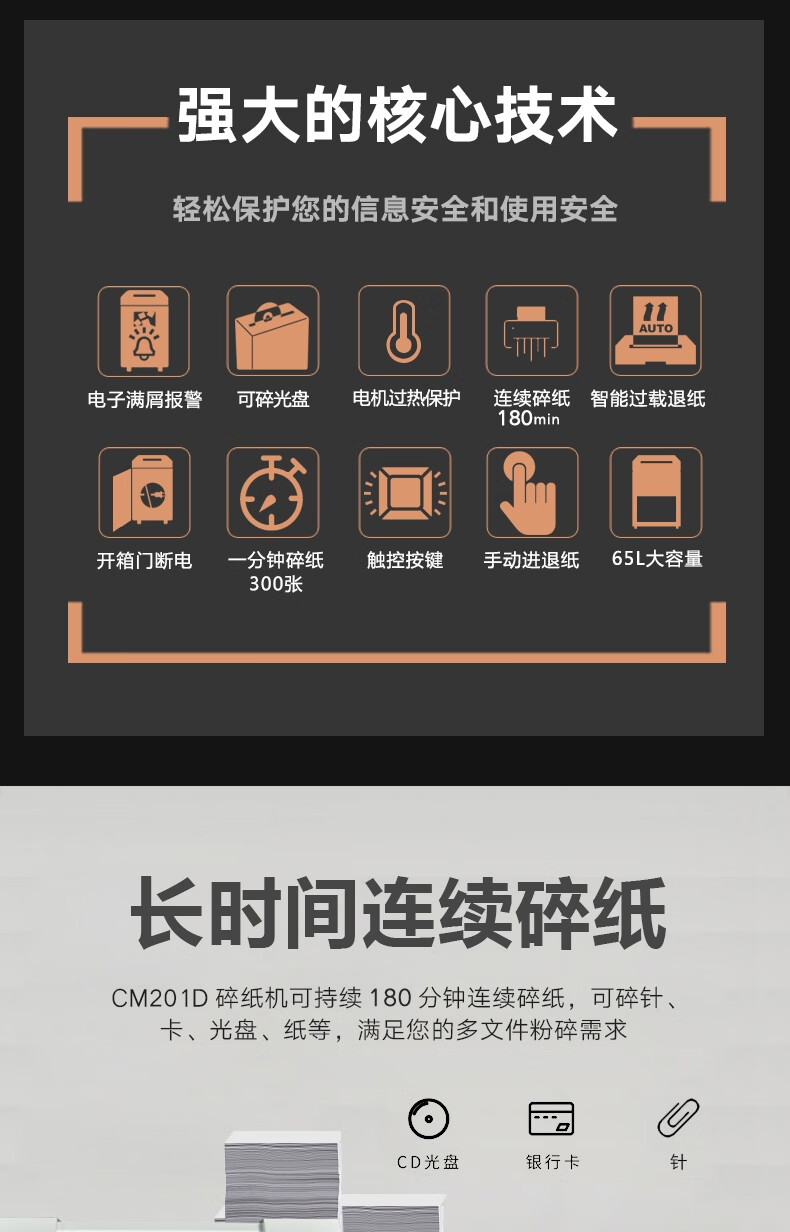 强大的核心技术

轻松保护您的信息安全和使用安全

AUTO

电子满屑报警
可碎光盘
电机过热保护
连续碎纸 180min
智能过载退纸

开箱门断电
一分钟碎纸 300张
触控按键
手动进退纸
65L大容量

长时间连续碎纸

CM201D 碎纸机可持续 180 分钟连续碎纸，可碎针、卡、光盘、纸等，满足您的多文件粉碎需求

CD光盘
银行卡
针