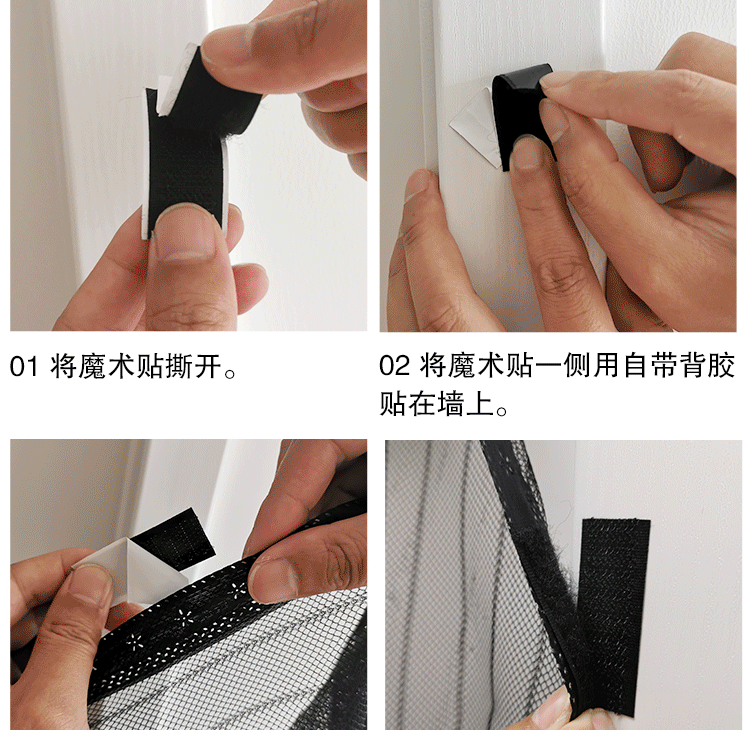 01 将魔术贴撕开。

02 将魔术贴一侧用自带背胶贴在墙上。