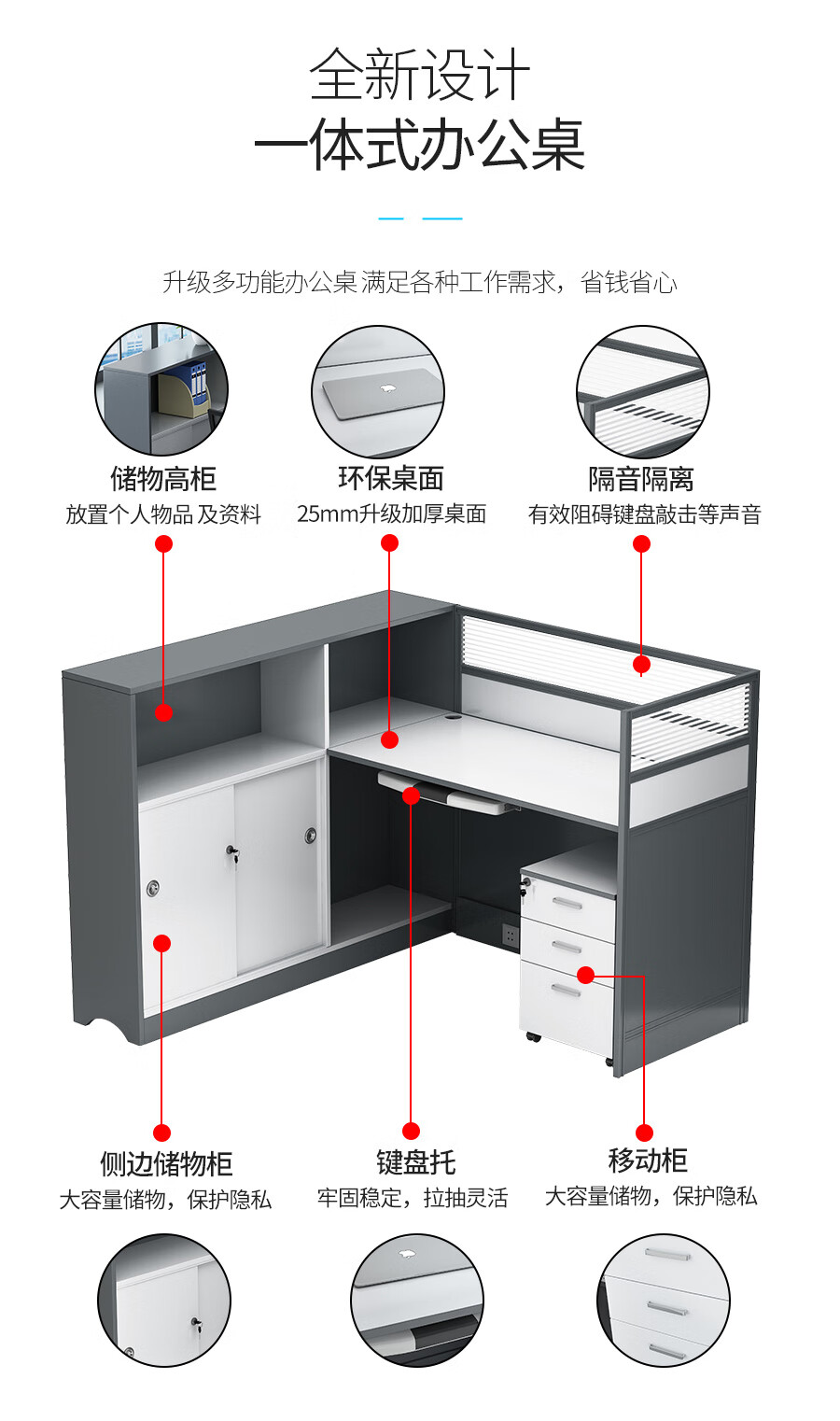 全新设计
一体式办公桌

升级多功能办公桌 满足各种工作需求，省钱省心

储物高柜
放置个人物品 及资料

环保桌面
25mm升级加厚桌面

隔音隔离
有效阻碍键盘敲击等声音

侧边储物柜
大容量储物，保护隐私

键盘托
牢固稳定，拉抽灵活

移动柜
大容量储物，保护隐私