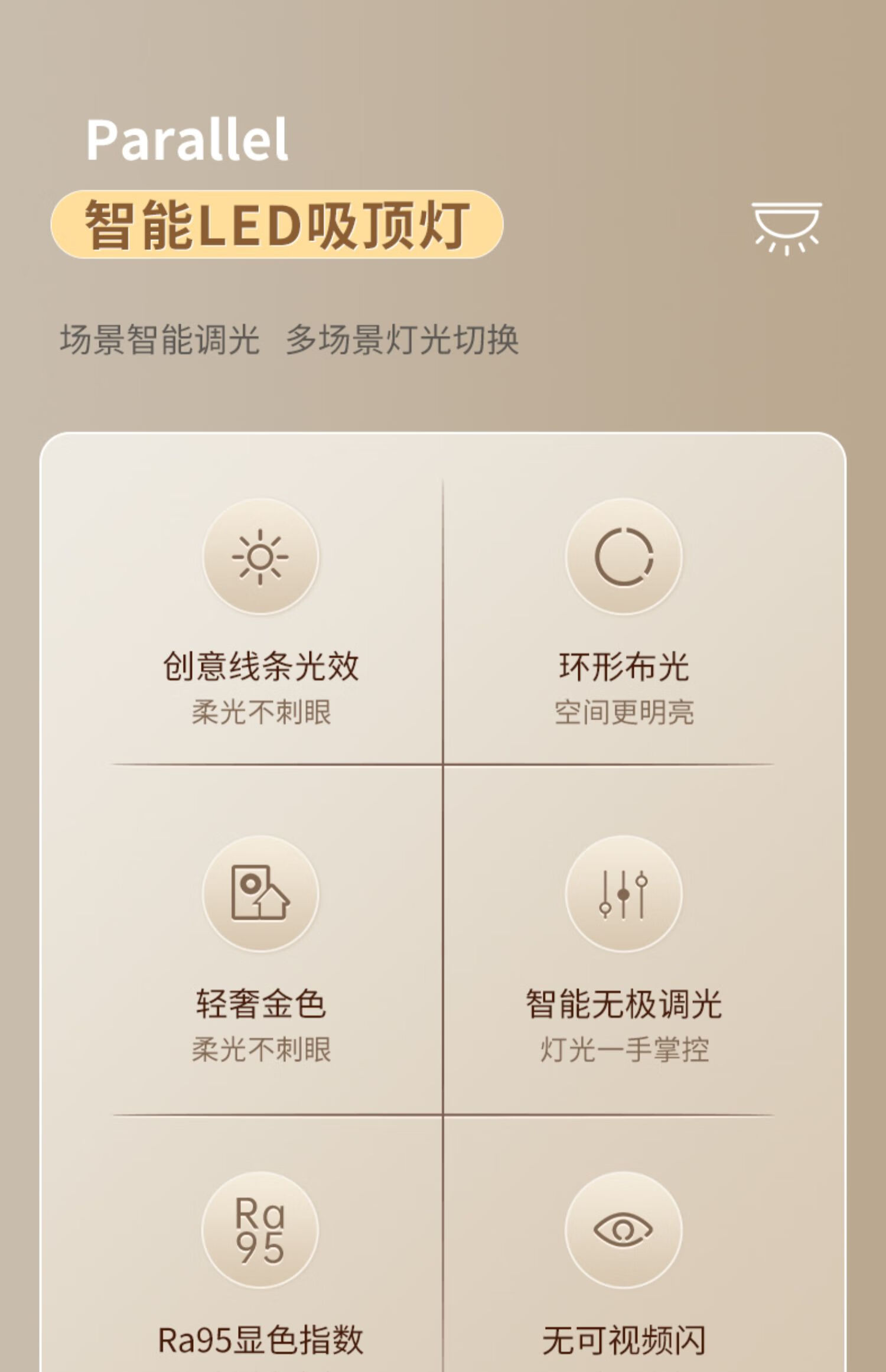 Parallel

智能LED吸顶灯

场景智能调光 多场景灯光切换

创意线条光效
柔光不刺眼

环形布光
空间更明亮

轻奢金色
柔光不刺眼

智能无极调光
灯光一手掌控

Ra
95

Ra95显色指数

无可视频闪