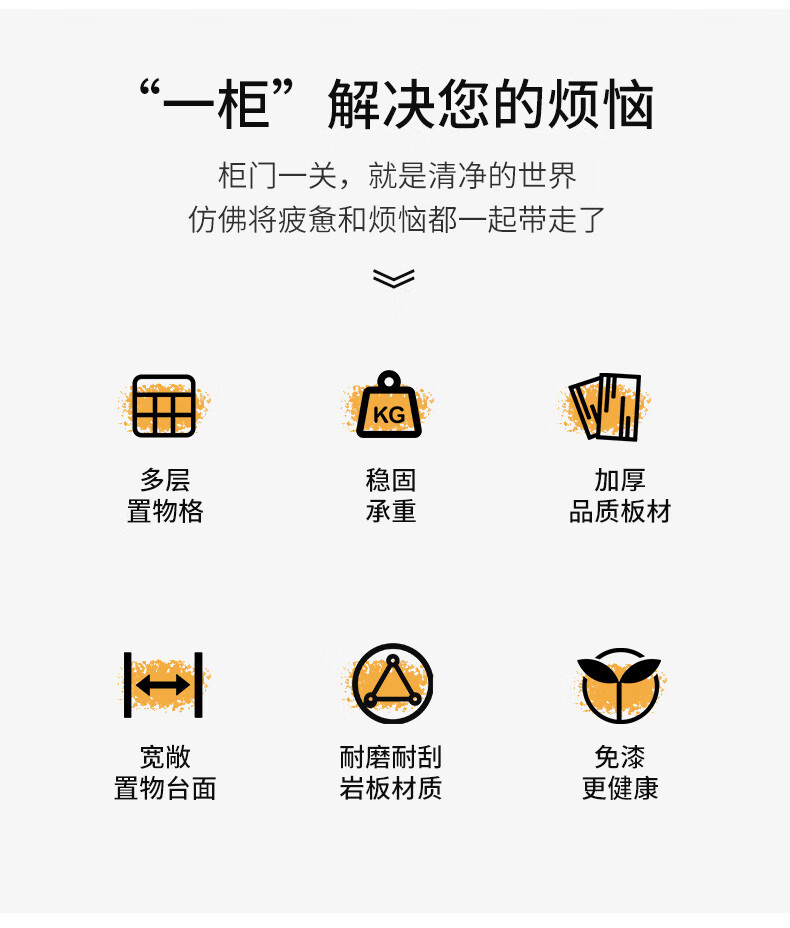 “一柜”解决您的烦恼

柜门一关，就是清净的世界
仿佛将疲惫和烦恼都一起带走了

KG

多层
置物格

稳固
承重

加厚
品质板材

宽敞
置物台面

耐磨耐刮
岩板材质

免漆
更健康