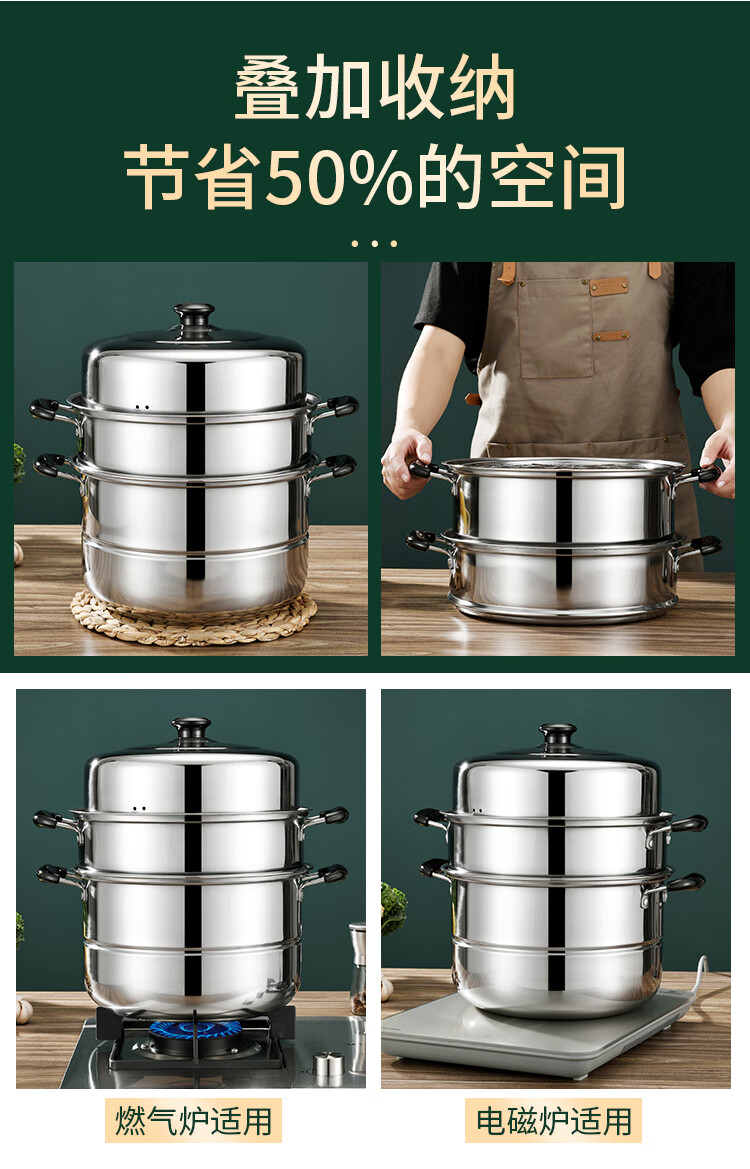 叠加收纳
节省50%的空间

燃气炉适用

电磁炉适用