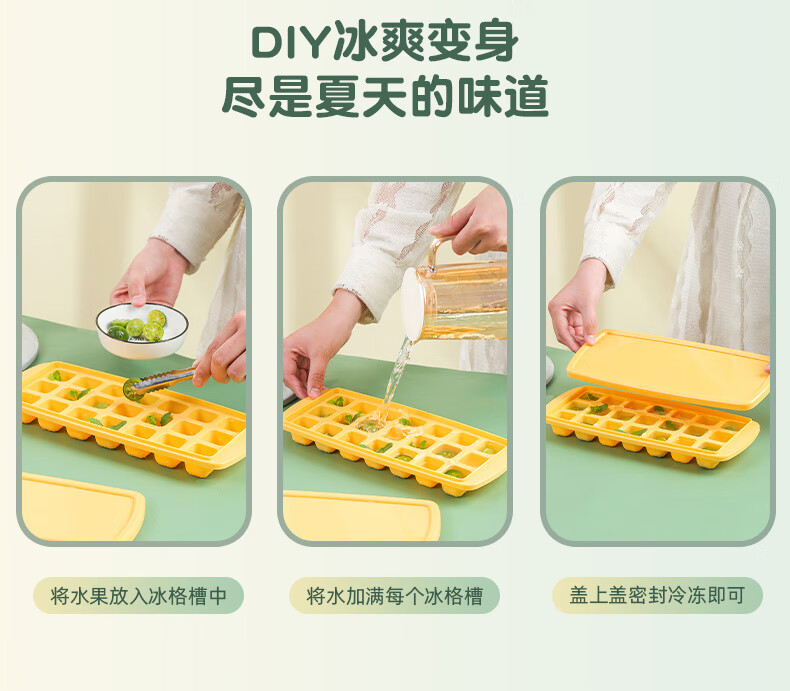 DIY冰爽变身
尽是夏天的味道

将水果放入冰格槽中

将水加满每个冰格槽

盖上盖密封冷冻即可