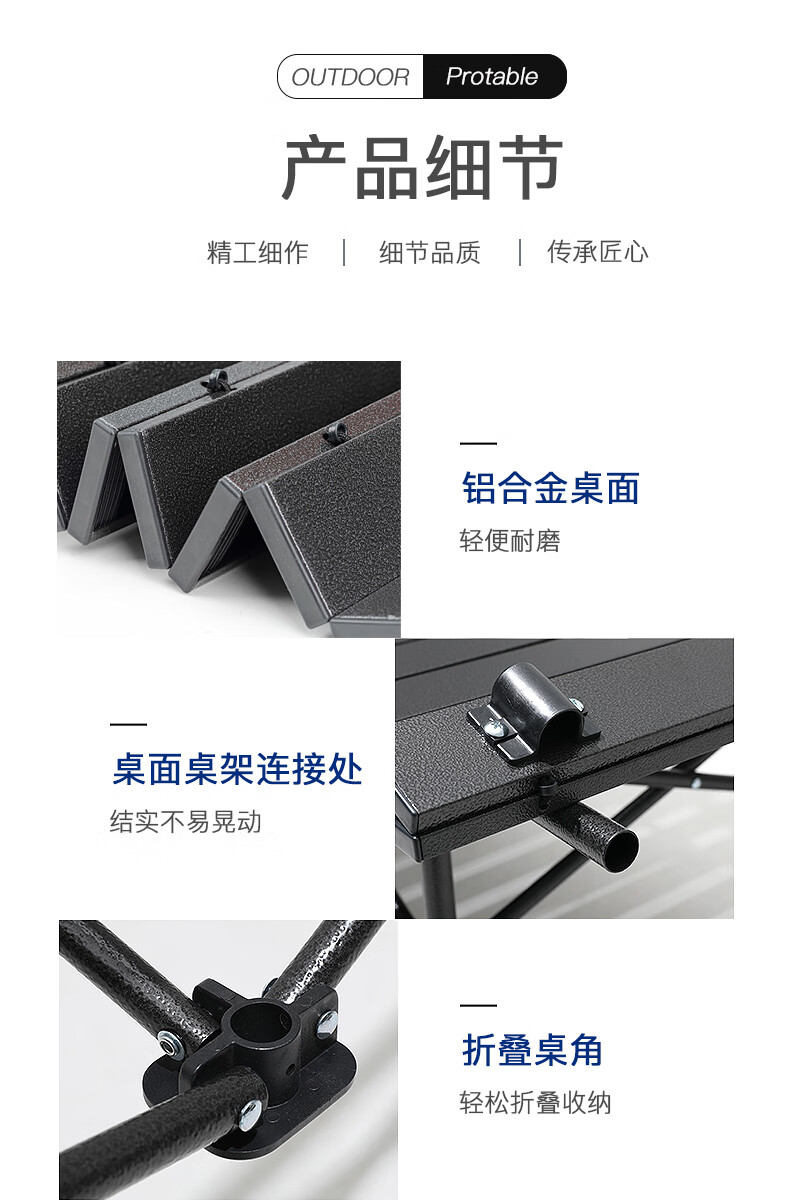 OUTDOOR Protable

产品细节

精工细作 | 细节品质 | 传承匠心

铝合金桌面

轻便耐磨

桌面桌架连接处

结实不易晃动

折叠桌角

轻松折叠收纳