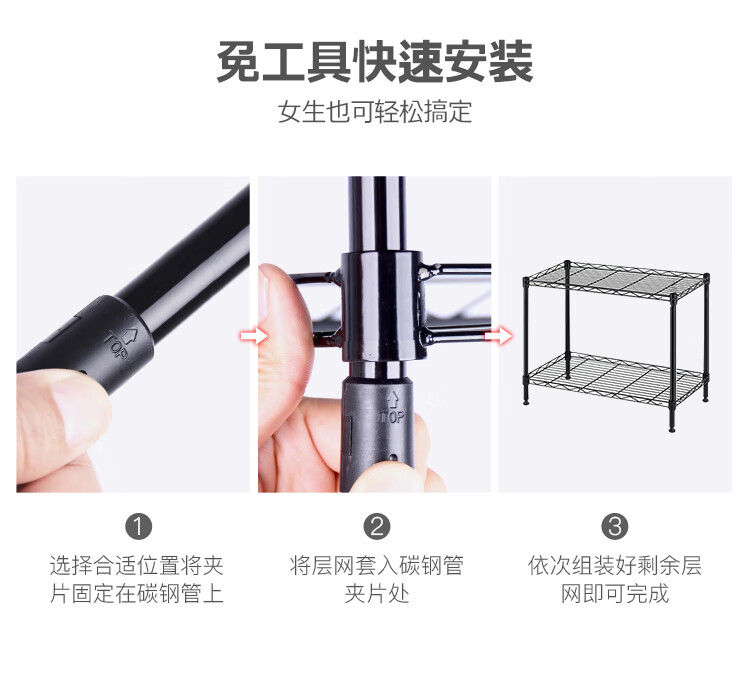 免工具快速安装

女生也可轻松搞定

TOP

TOP

1
选择合适位置将夹片固定在碳钢管上

2
将层网套入碳钢管夹片处

3
依次组装好剩余层网即可完成