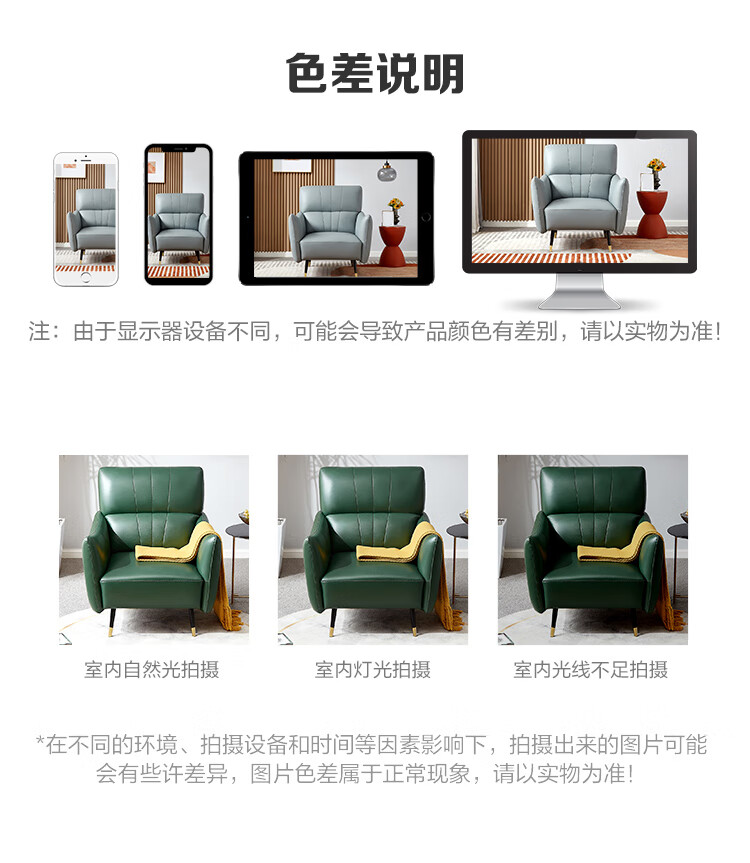 色差说明

注：由于显示器设备不同，可能会导致产品颜色有差别，请以实物为准！

室内自然光拍摄

室内灯光拍摄

室内光线不足拍摄

*在不同的环境、拍摄设备和时间等因素影响下，拍摄出来的图片可能会有些许差异，图片色差属于正常现象，请以实物为准！