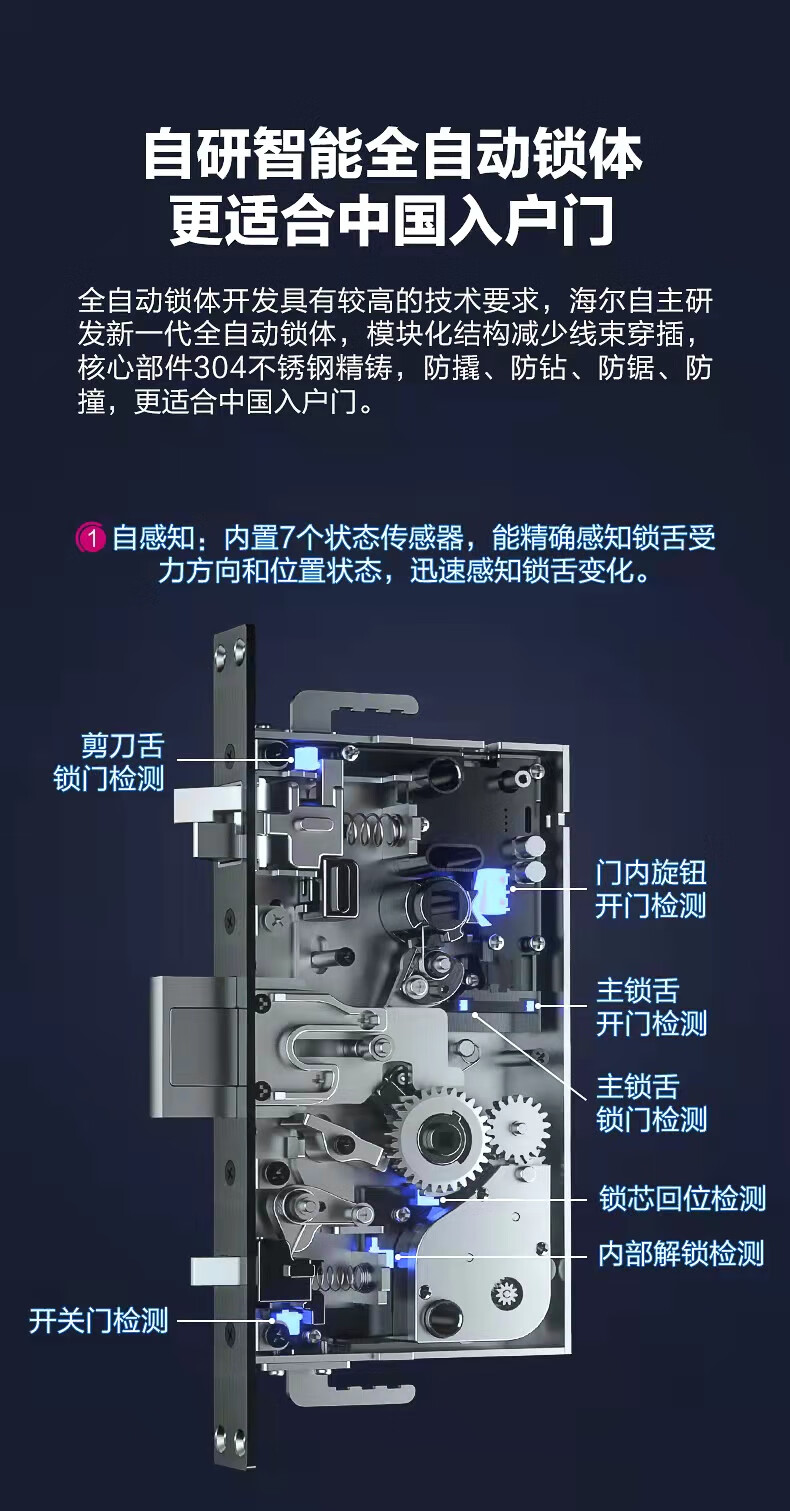 自研智能全自动锁体
更适合中国入户门

全自动锁体开发具有较高的技术要求，海尔自主研发新一代全自动锁体，模块化结构减少线束穿插，核心部件304不锈钢精铸，防撬、防钻、防锯、防撞，更适合中国入户门。

1 自感知：内置7个状态传感器，能精确感知锁舌受力方向和位置状态，迅速感知锁舌变化。

剪刀舌
锁门检测

门内旋钮
开门检测

主锁舌
开门检测

主锁舌
锁门检测

锁芯回位检测

内部解锁检测

开关门检测