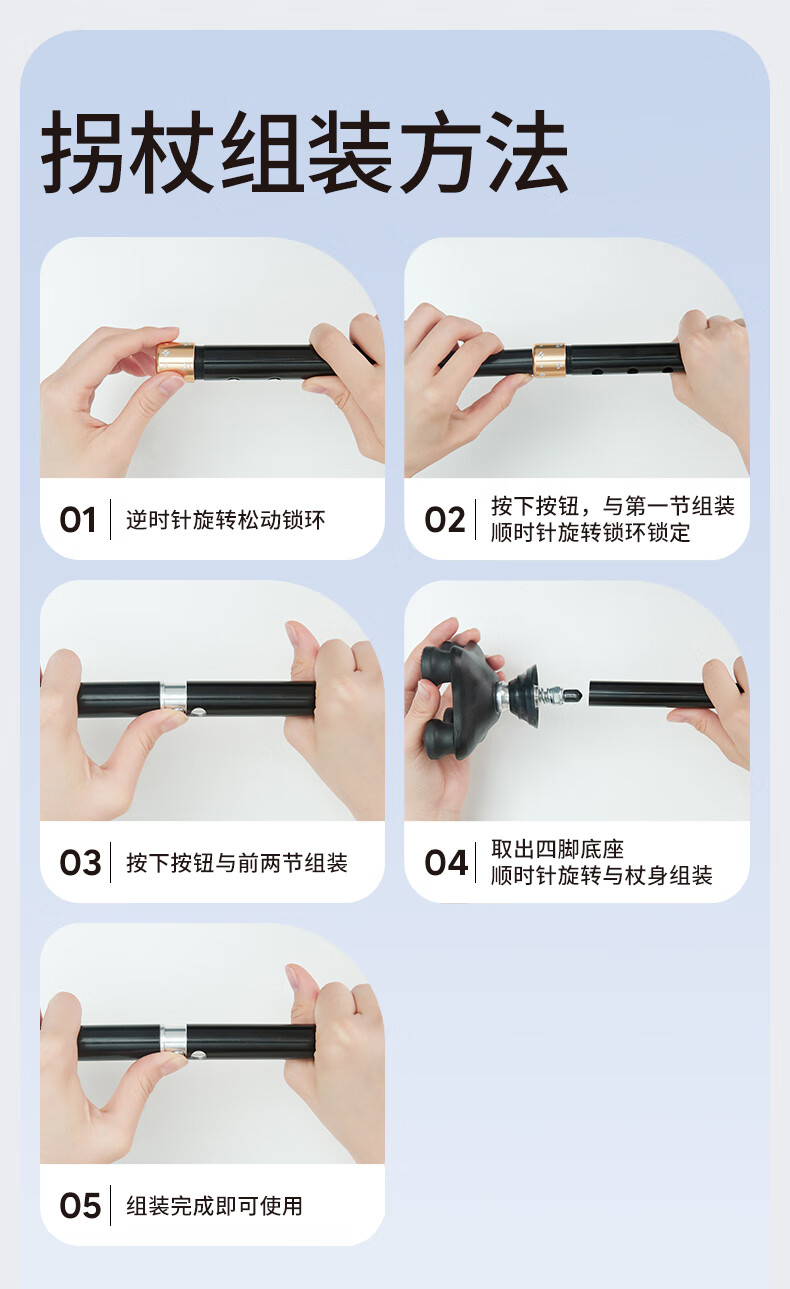 拐杖组装方法

01 逆时针旋转松动锁环

02 按下按钮，与第一节组装
顺时针旋转锁环锁定

03 按下按钮与前两节组装

04 取出四脚底座
顺时针旋转与杖身组装

05 组装完成即可使用