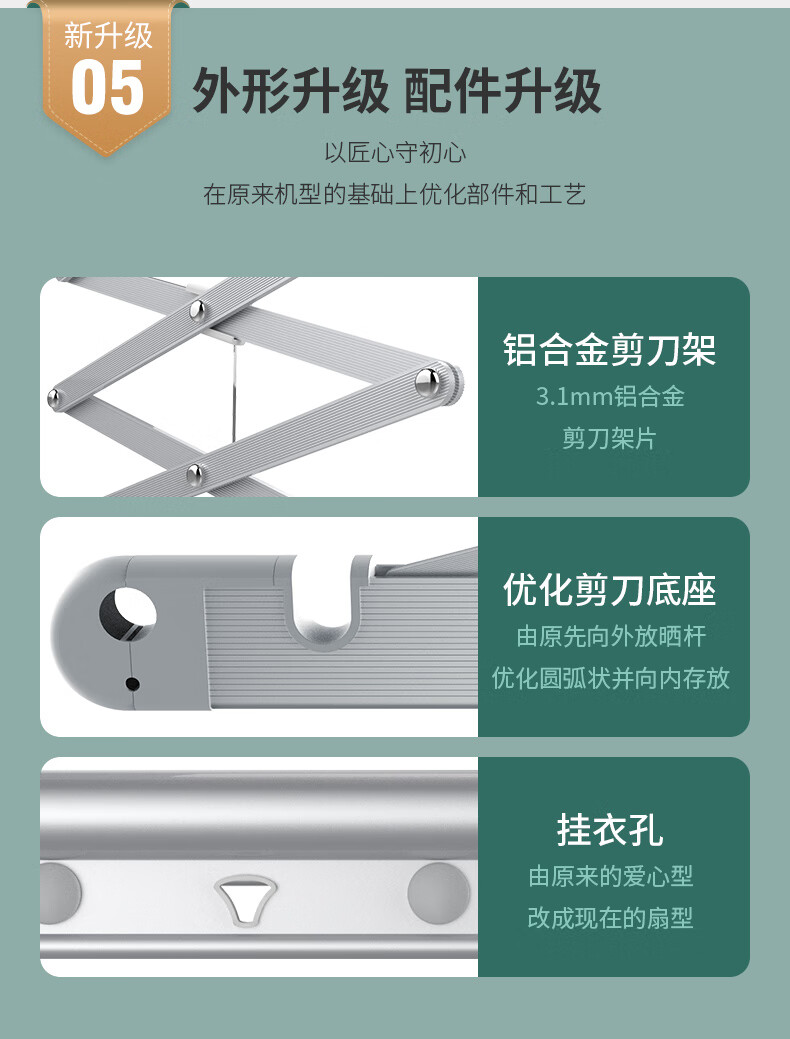 新升级
05

外形升级 配件升级

以匠心守初心
在原来机型的基础上优化部件和工艺

铝合金剪刀架
3.1mm铝合金
剪刀架片

优化剪刀底座
由原先向外放晒杆
优化圆弧状并向内存放

挂衣孔
由原来的爱心型
改成现在的扇型