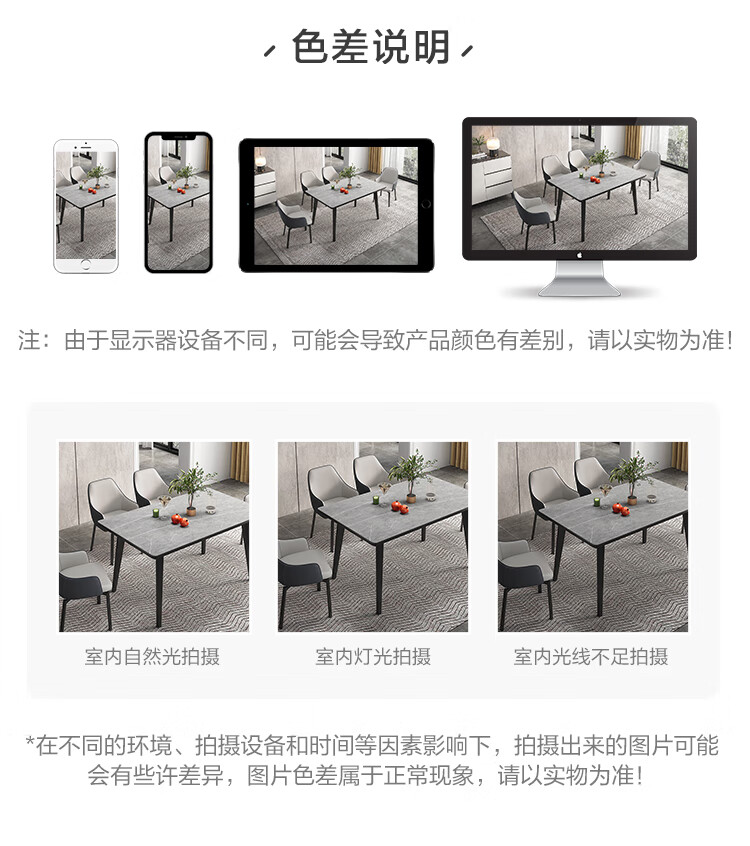 色差说明

注：由于显示器设备不同，可能会导致产品颜色有差别，请以实物为准！

室内自然光拍摄

室内灯光拍摄

室内光线不足拍摄

*在不同的环境、拍摄设备和时间等因素影响下，拍摄出来的图片可能会有些许差异，图片色差属于正常现象，请以实物为准！