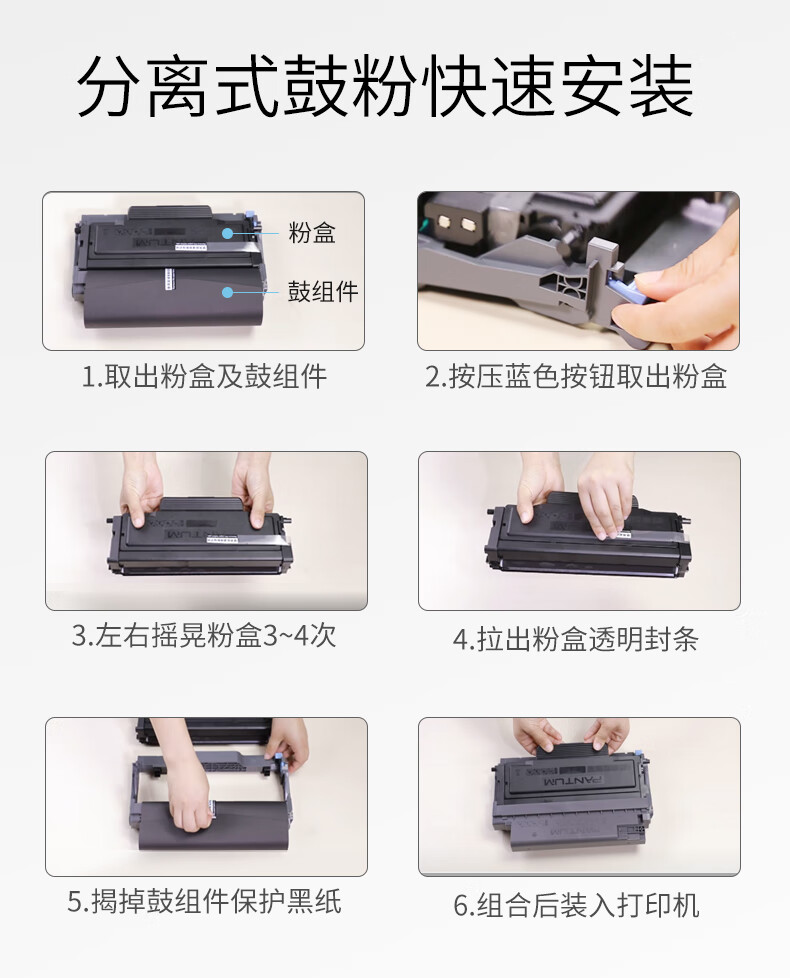 分离式鼓粉快速安装

粉盒
鼓组件

1.取出粉盒及鼓组件

2.按压蓝色按钮取出粉盒

3.左右摇晃粉盒3~4次

4.拉出粉盒透明封条

5.揭掉鼓组件保护黑纸

PANTUM

6.组合后装入打印机