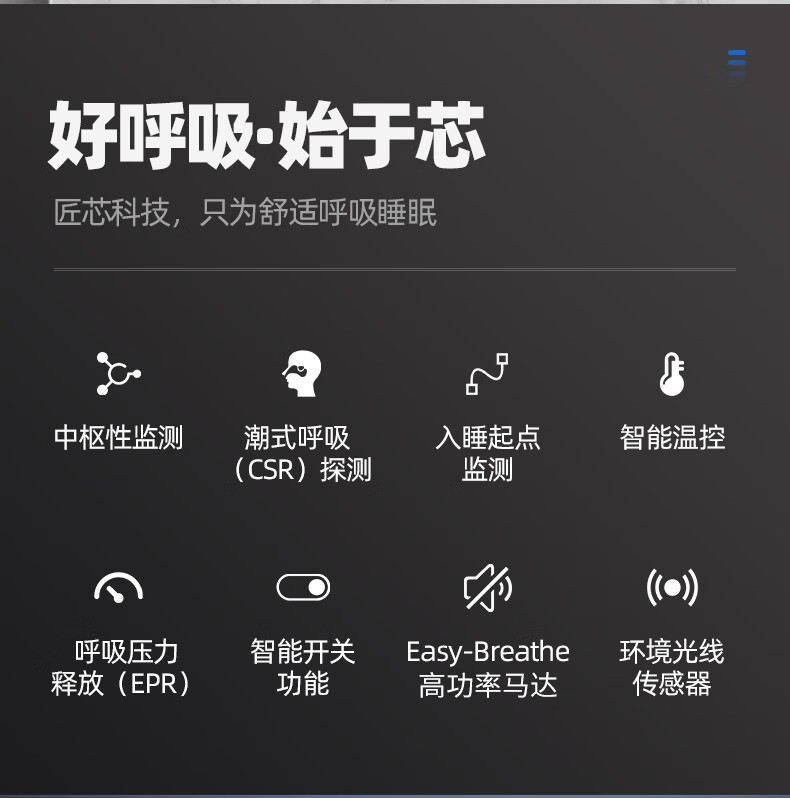 好呼吸·始于芯

匠芯科技，只为舒适呼吸睡眠

中枢性监测

潮式呼吸
（CSR）探测

入睡起点
监测

智能温控

呼吸压力
释放（EPR）

智能开关
功能

Easy-Breathe
高功率马达

环境光线
传感器