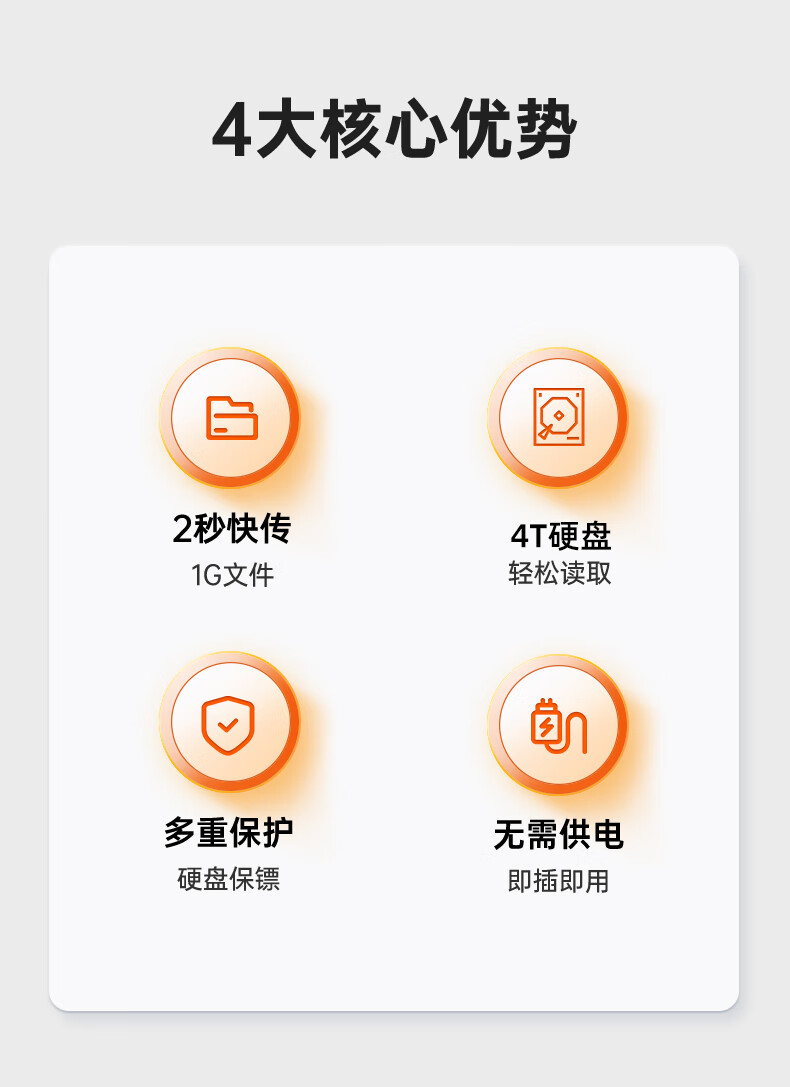 4大核心优势

2秒快传
1G文件

4T硬盘
轻松读取

多重保护
硬盘保镖

无需供电
即插即用