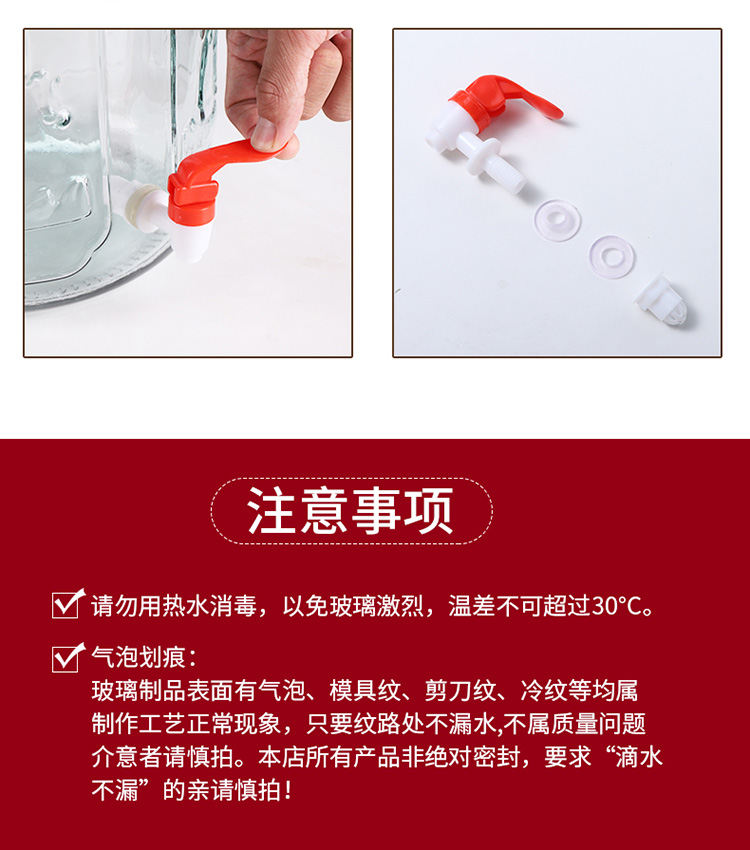 注意事项

请勿用热水消毒，以免玻璃激烈，温差不可超过30°C。

气泡划痕：
玻璃制品表面有气泡、模具纹、剪刀纹、冷纹等均属制作工艺正常现象，只要纹路处不漏水,不属质量问题介意者请慎拍。本店所有产品非绝对密封，要求“滴水不漏”的亲请慎拍！