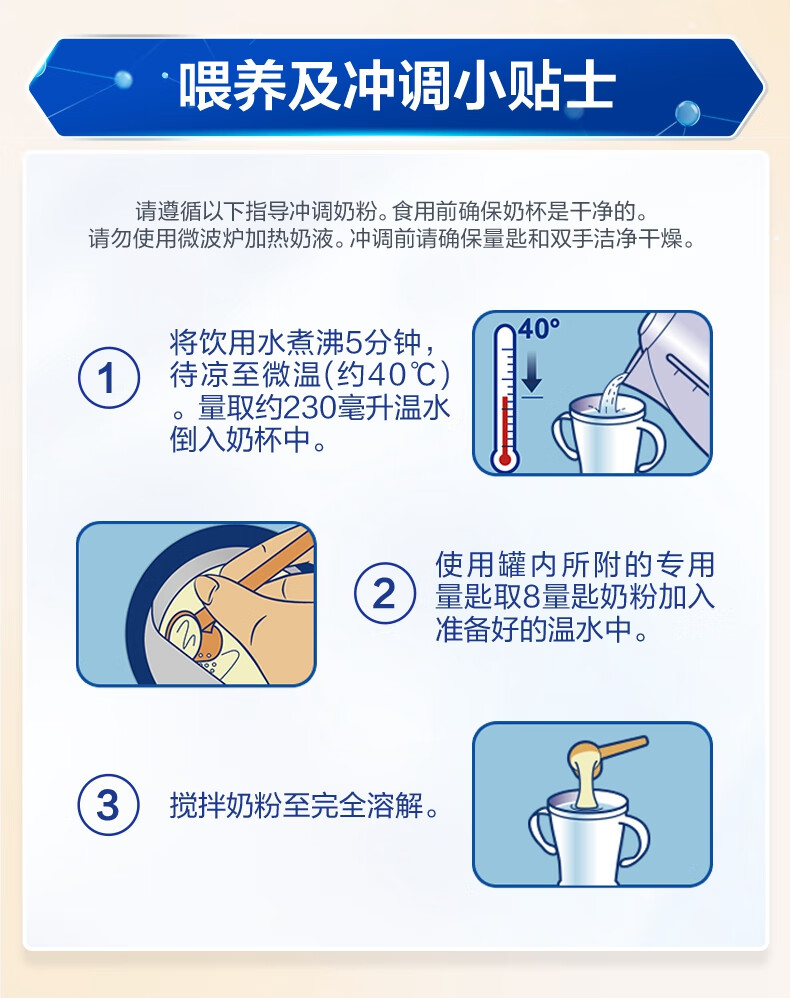 喂养及冲调小贴士

请遵循以下指导冲调奶粉。食用前确保奶杯是干净的。
请勿使用微波炉加热奶液。冲调前请确保量匙和双手洁净干燥。

1 将饮用水煮沸5分钟，待凉至微温(约40℃)。量取约230毫升温水倒入奶杯中。

40°

2 使用罐内所附的专用量匙取8量匙奶粉加入准备好的温水中。

3 搅拌奶粉至完全溶解。