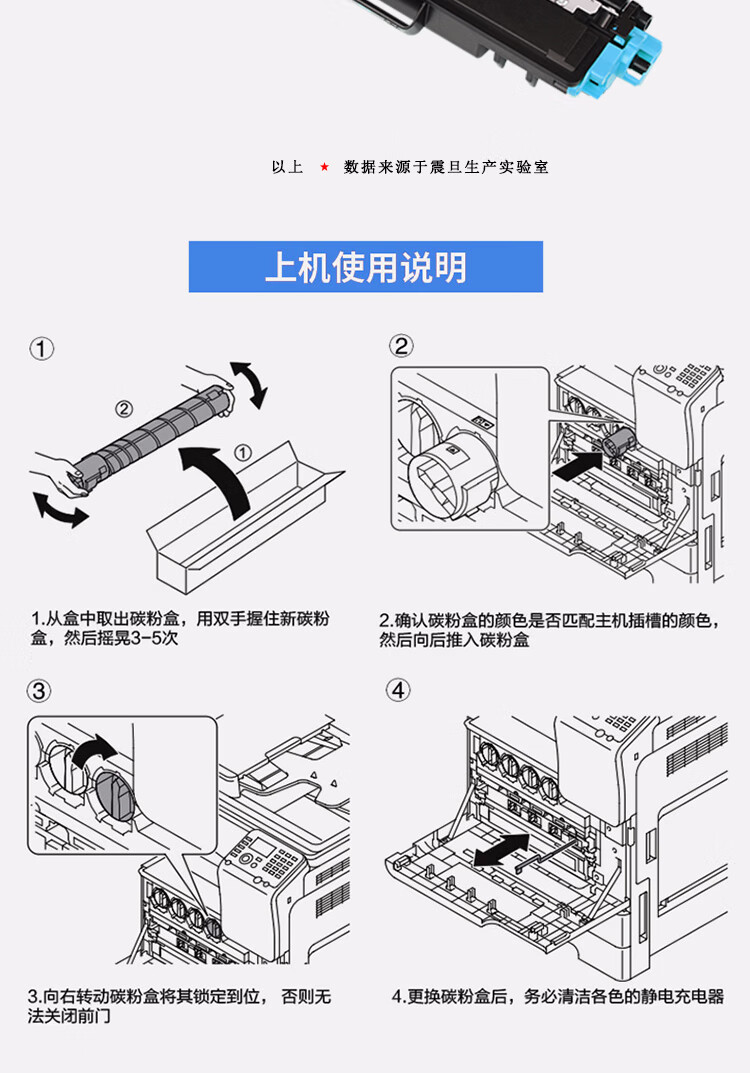 以上 ★ 数据来源于震旦生产实验室

上机使用说明

①

②

①

1.从盒中取出碳粉盒，用双手握住新碳粉盒，然后摇晃3-5次

②

2.确认碳粉盒的颜色是否匹配主机插槽的颜色，然后向后推入碳粉盒

③

3.向右转动碳粉盒将其锁定到位，否则无法关闭前门

④

4.更换碳粉盒后，务必清洁各色的静电充电器