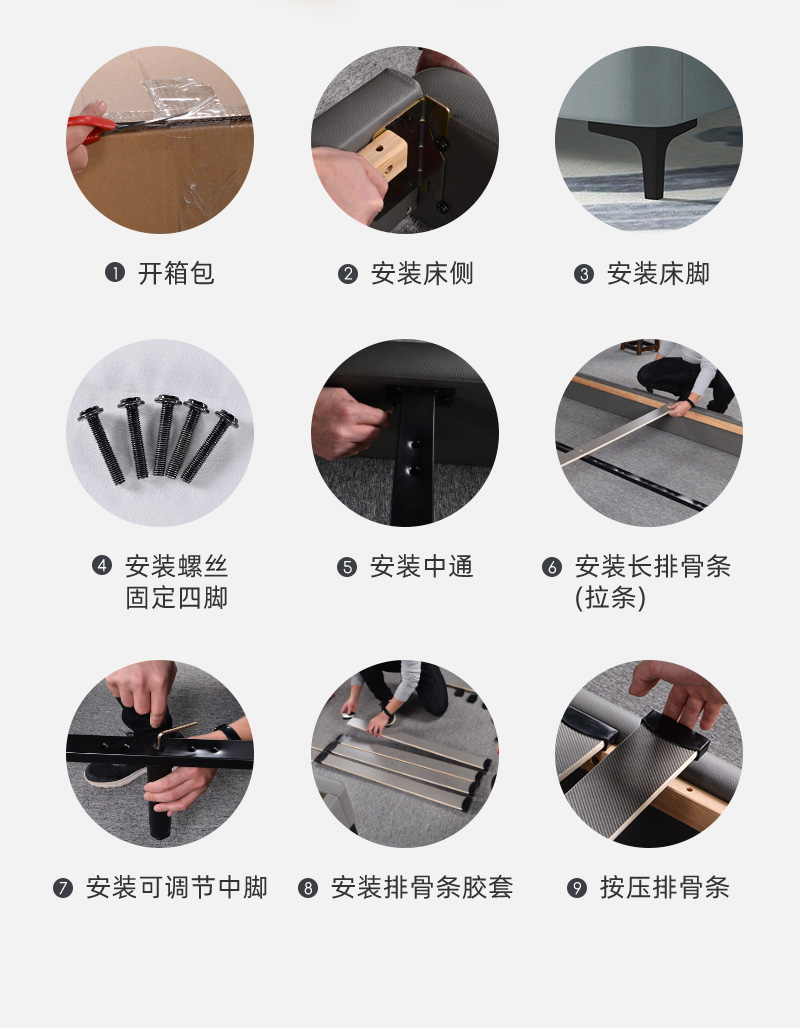 ❶ 开箱包

❷ 安装床侧

❸ 安装床脚

❹ 安装螺丝固定四脚

❺ 安装中通

❻ 安装长排骨条(拉条)

❼ 安装可调节中脚

❽ 安装排骨条胶套

❾ 按压排骨条