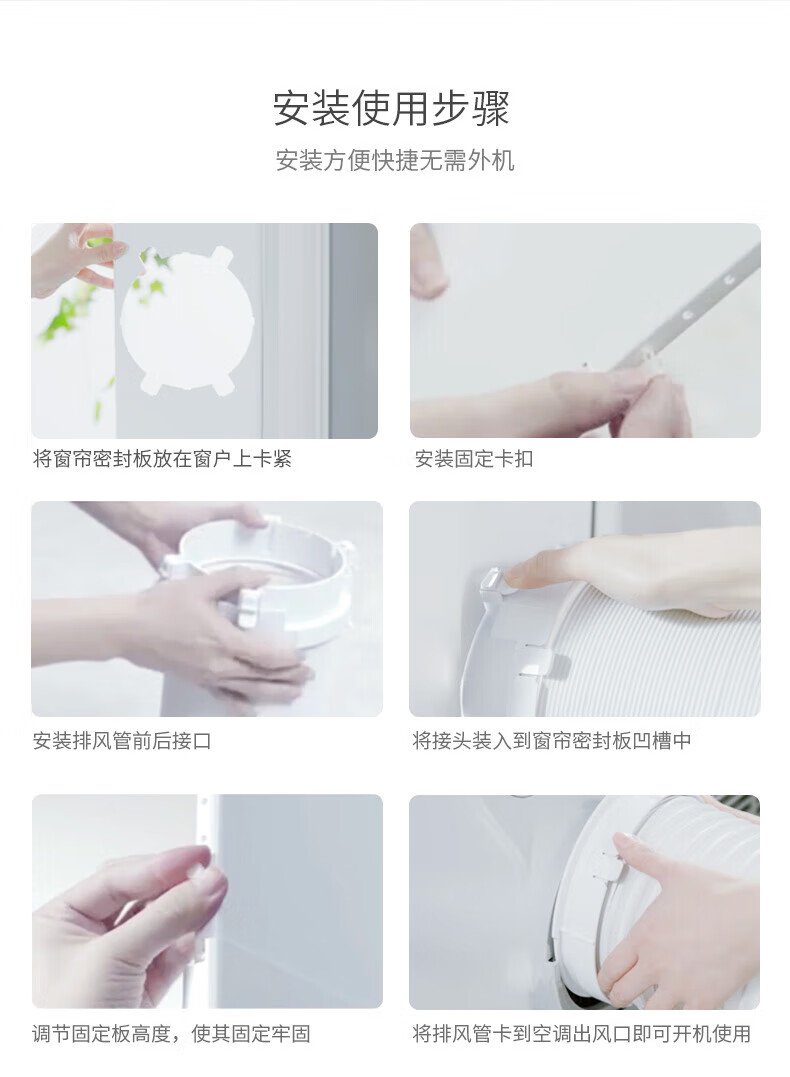 安装使用步骤

安装方便快捷无需外机

将窗帘密封板放在窗户上卡紧

安装固定卡扣

安装排风管前后接口

将接头装入到窗帘密封板凹槽中

调节固定板高度，使其固定牢固

将排风管卡到空调出风口即可开机使用