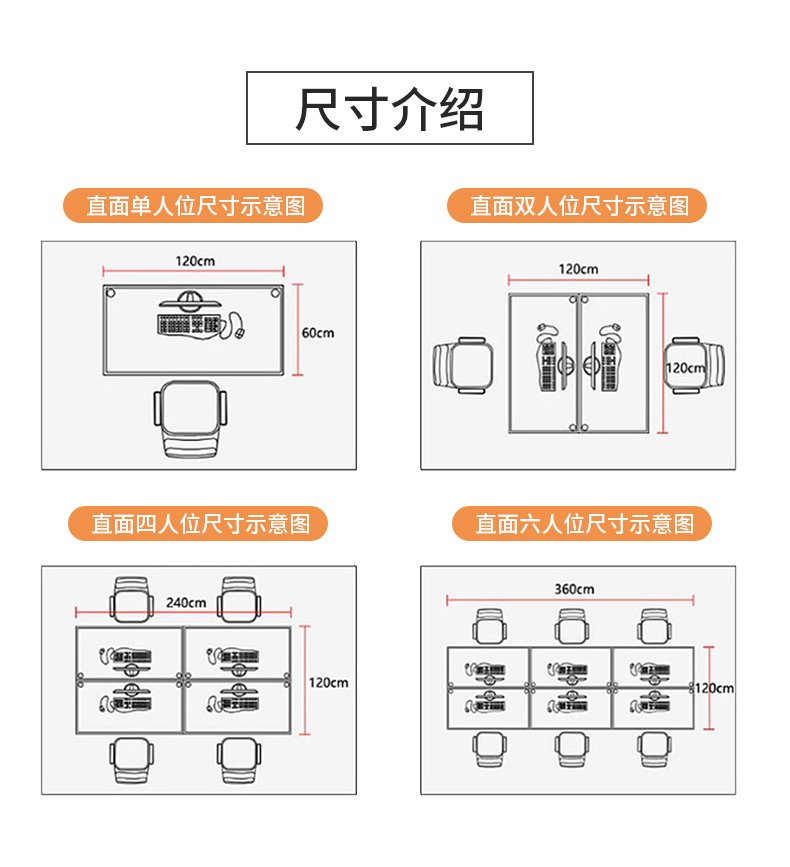 尺寸介绍

直面单人位尺寸示意图

120cm

60cm

直面双人位尺寸示意图

120cm

120cm

直面四人位尺寸示意图

240cm

120cm

直面六人位尺寸示意图

360cm

120cm