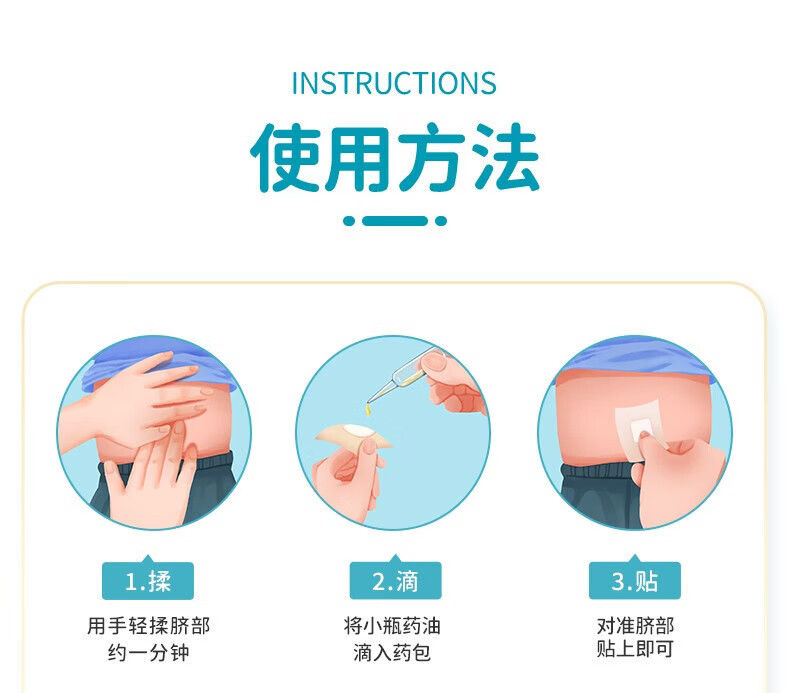 INSTRUCTIONS
使用方法

1.揉
用手轻揉脐部
约一分钟

2.滴
将小瓶药油
滴入药包

3.贴
对准脐部
贴上即可