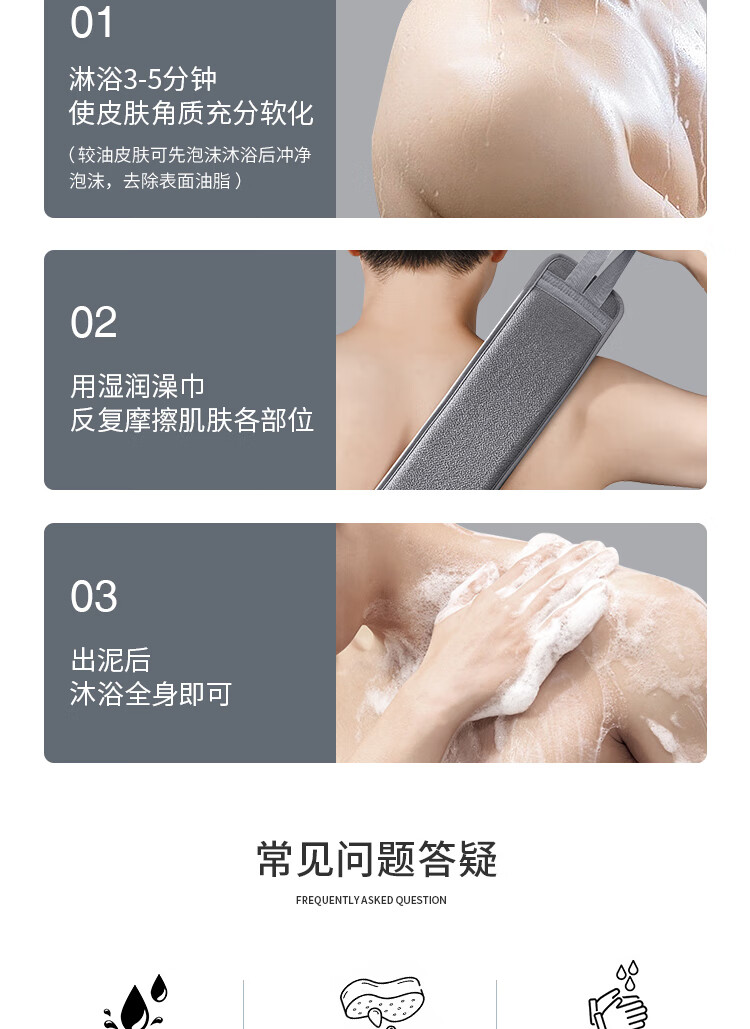 01

淋浴3-5分钟
使皮肤角质充分软化

（较油皮肤可先泡沫沐浴后冲净泡沫，去除表面油脂）

02

用湿润澡巾
反复摩擦肌肤各部位

03

出泥后
沐浴全身即可

常见问题答疑

FREQUENTLY ASKED QUESTION