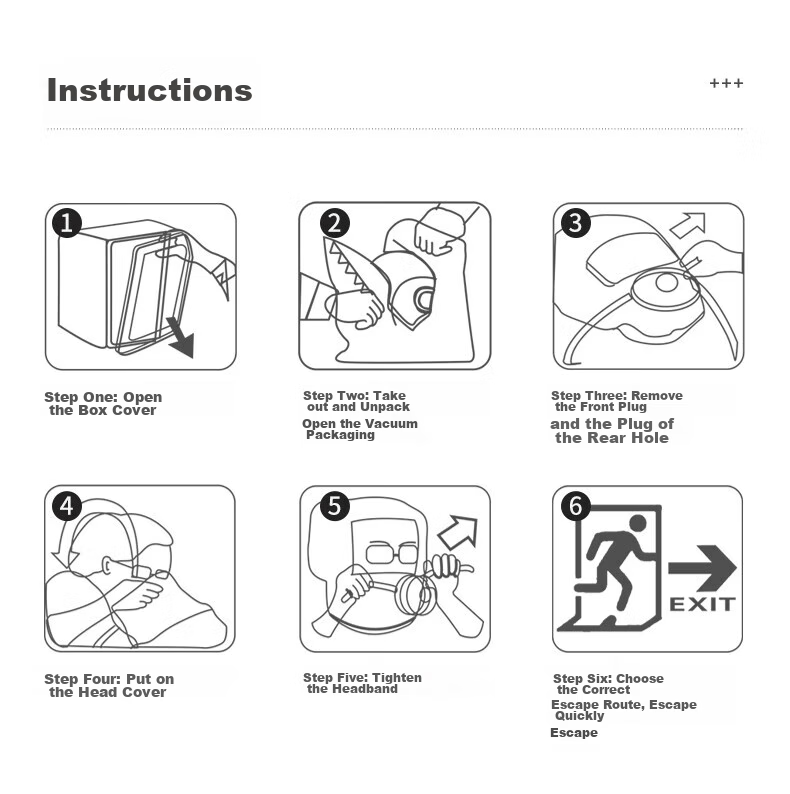 Instructions

+++

1

Step One: Open the Box Cover

2

Step Two: Take out and Unpack

Open the Vacuum Packaging

3

Step Three: Remove the Front Plug

and the Plug of the Rear Hole

4

Step Four: Put on the Head Cover

5

Step Five: Tighten the Headband

6

EXIT

Step Six: Choose the Correct

Escape Route, Escape Quickly

Escape