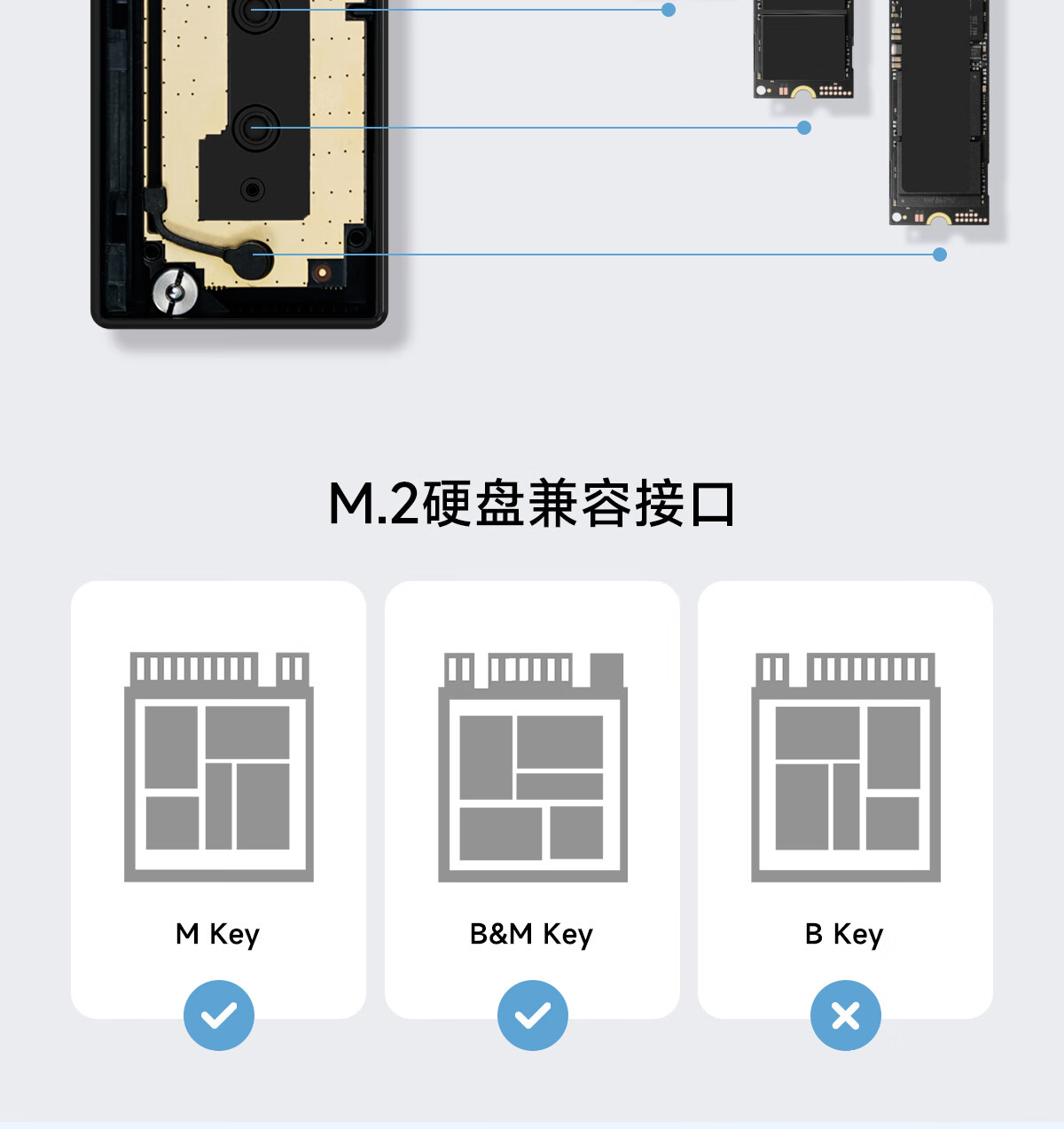 M.2硬盘兼容接口

M Key

B&M Key

B Key