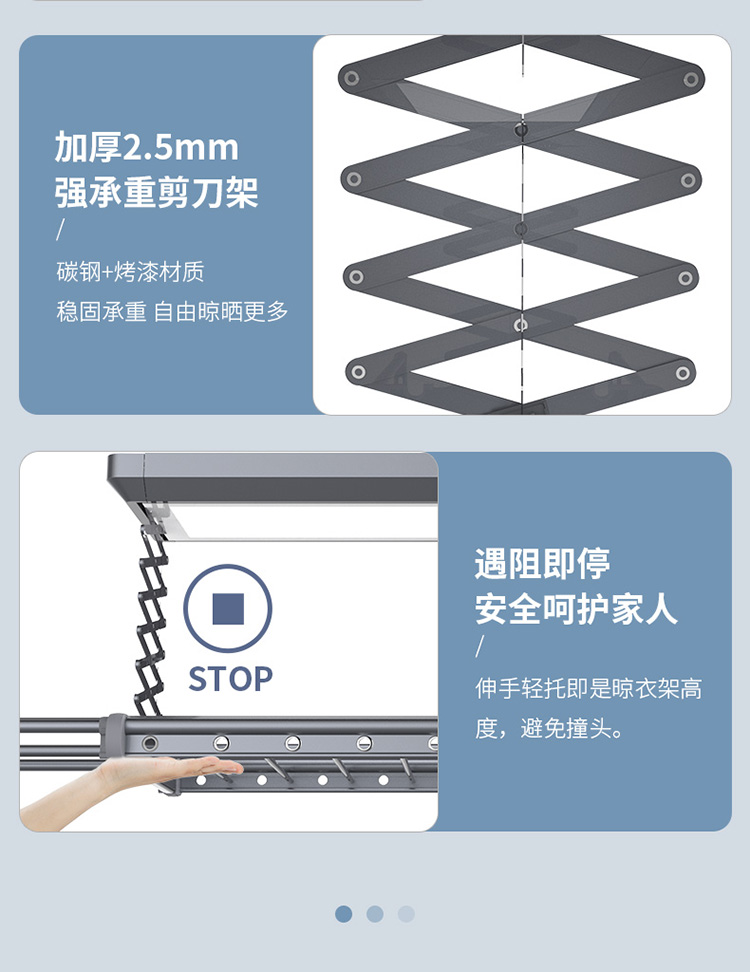 加厚2.5mm
强承重剪刀架
/
碳钢+烤漆材质
稳固承重 自由晾晒更多

STOP

遇阻即停
安全呵护家人
/
伸手轻托即是晾衣架高度，避免撞头。