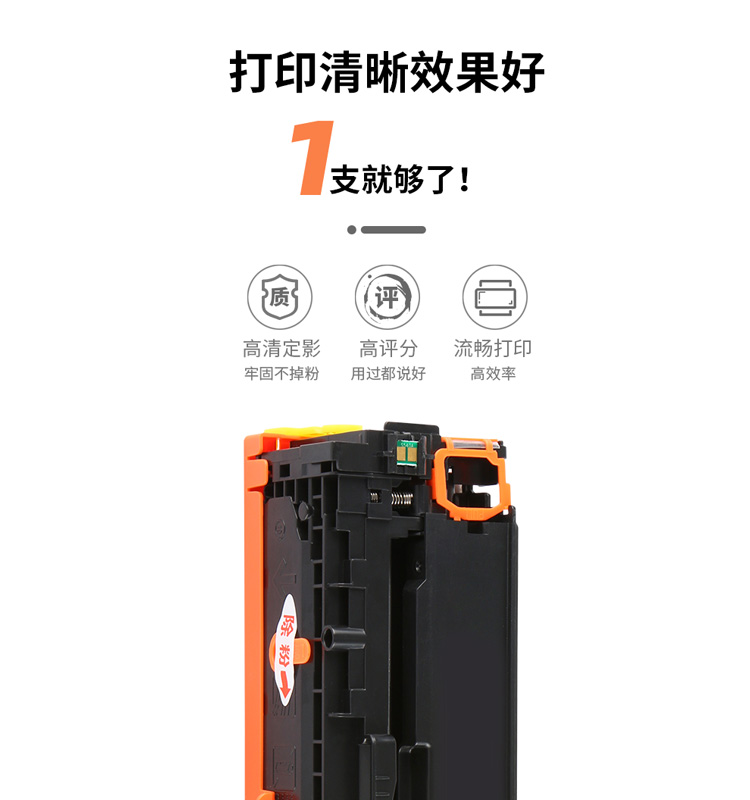 打印清晰效果好

1支就够了！

质
高清定影
牢固不掉粉

评
高评分
用过都说好

流畅打印
高效率

除粉