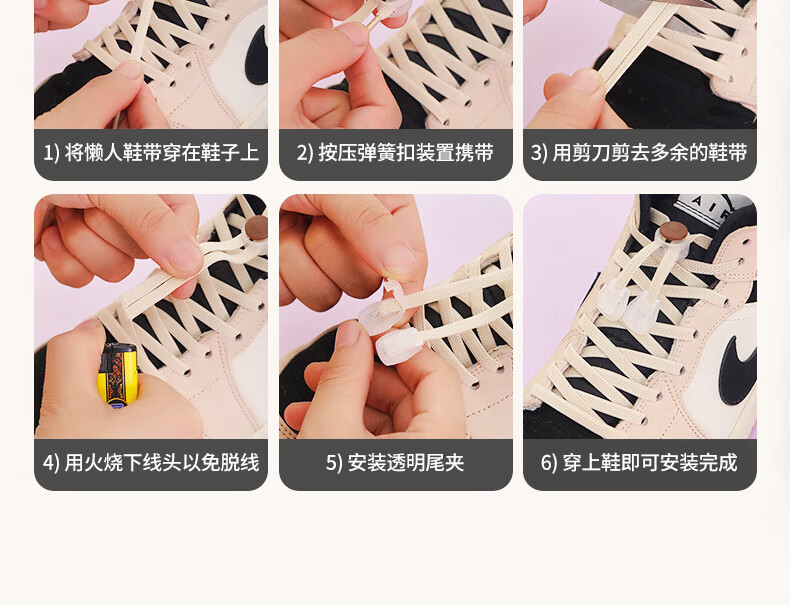 1) 将懒人鞋带穿在鞋子上

2) 按压弹簧扣装置携带

3) 用剪刀剪去多余的鞋带

AIR

4) 用火烧下线头以免脱线

5) 安装透明尾夹

6) 穿上鞋即可安装完成