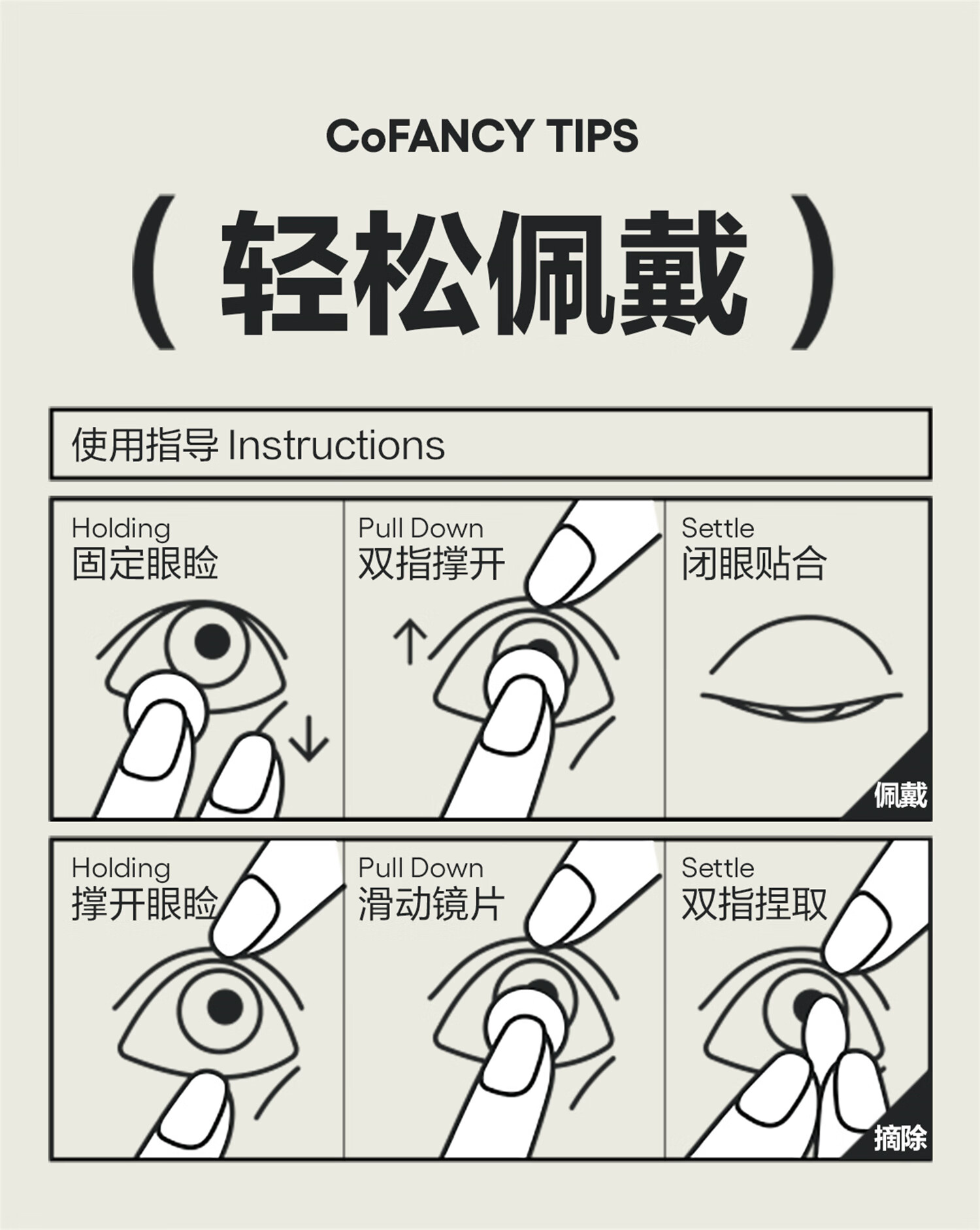 CoFANCY TIPS

（ 轻松佩戴 ）

使用指导 Instructions

Holding
固定眼睑

Pull Down
双指撑开

Settle
闭眼贴合

佩戴

Holding
撑开眼睑

Pull Down
滑动镜片

Settle
双指捏取

摘除