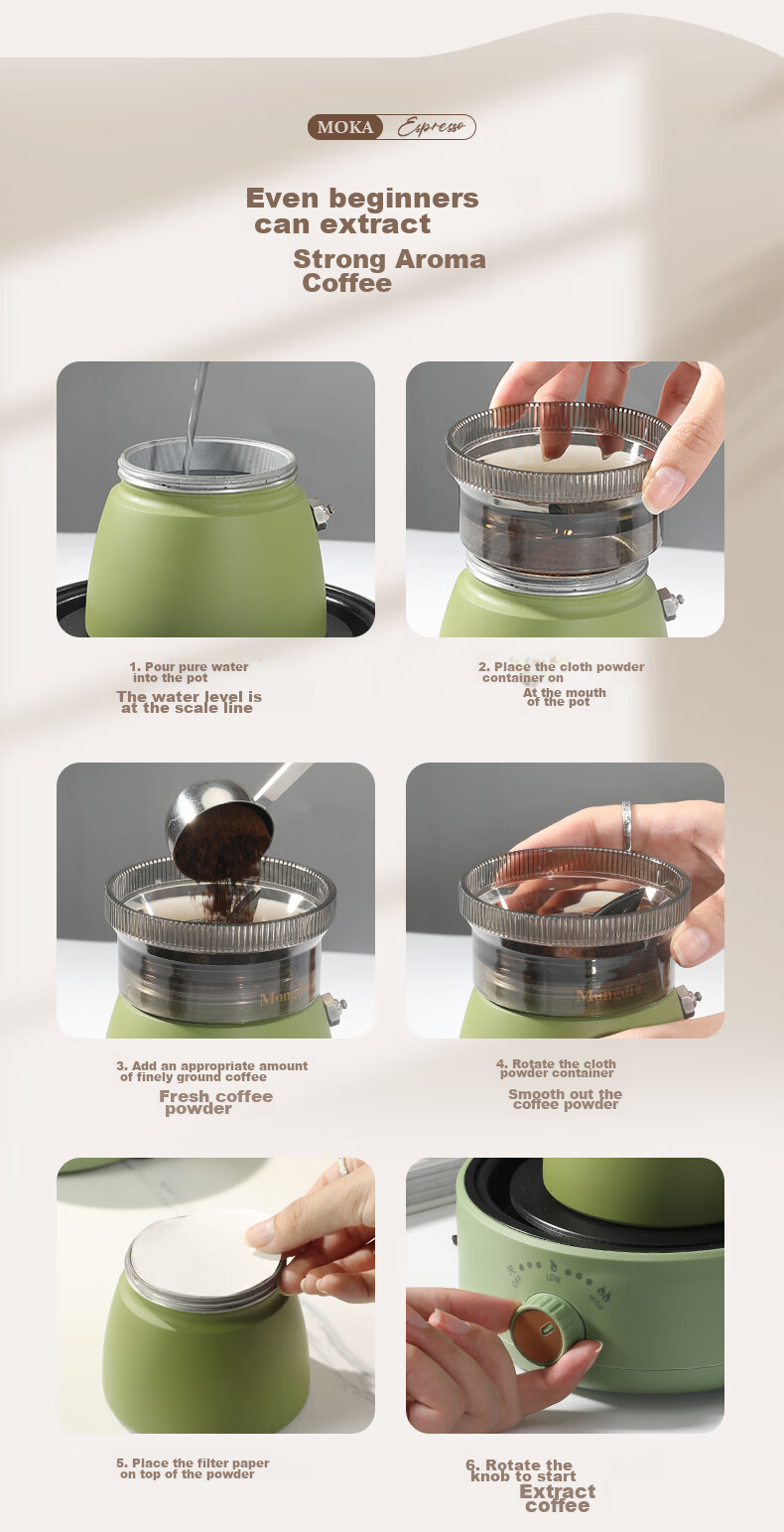 MOKA Espresso

Even beginners can extract

Strong Aroma Coffee

1. Pour pure water into the pot

The water level is at the scale line

2. Place the cloth powder container on

At the mouth of the pot

Mongdio

Mongdio

3. Add an appropriate amount of finely ground coffee

Fresh coffee powder

4. Rotate the cloth powder container

Smooth out the coffee powder

OFF LOW HIGH

5. Place the filter paper on top of the powder

6. Rotate the knob to start

Extract coffee